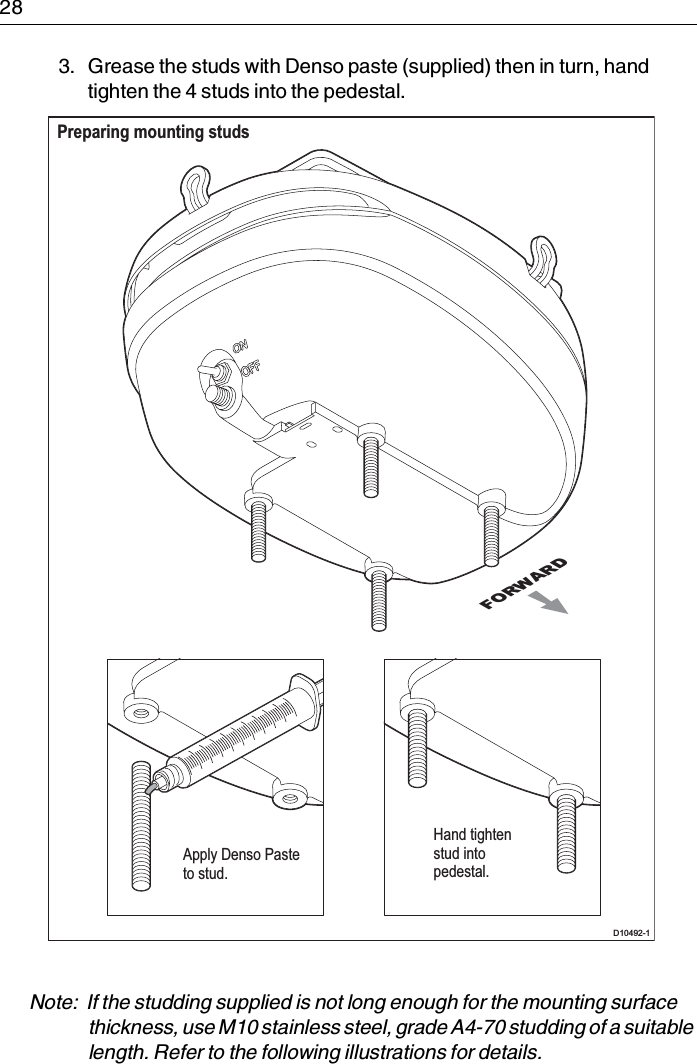 28

3. Grease the studs with Denso paste (supplied) then in turn, hand tighten the 4 studs into the pedestal.

Preparing mounting studs

ON
OFF

FORWARD

Apply Denso Paste to stud.

Hand tighten stud into pedestal.

D10492-1

Note: If the studding supplied is not long enough for the mounting surface thickness, use M10 stainless steel, grade A4-70 studding of a suitable length. Refer to the following illustrations for details.