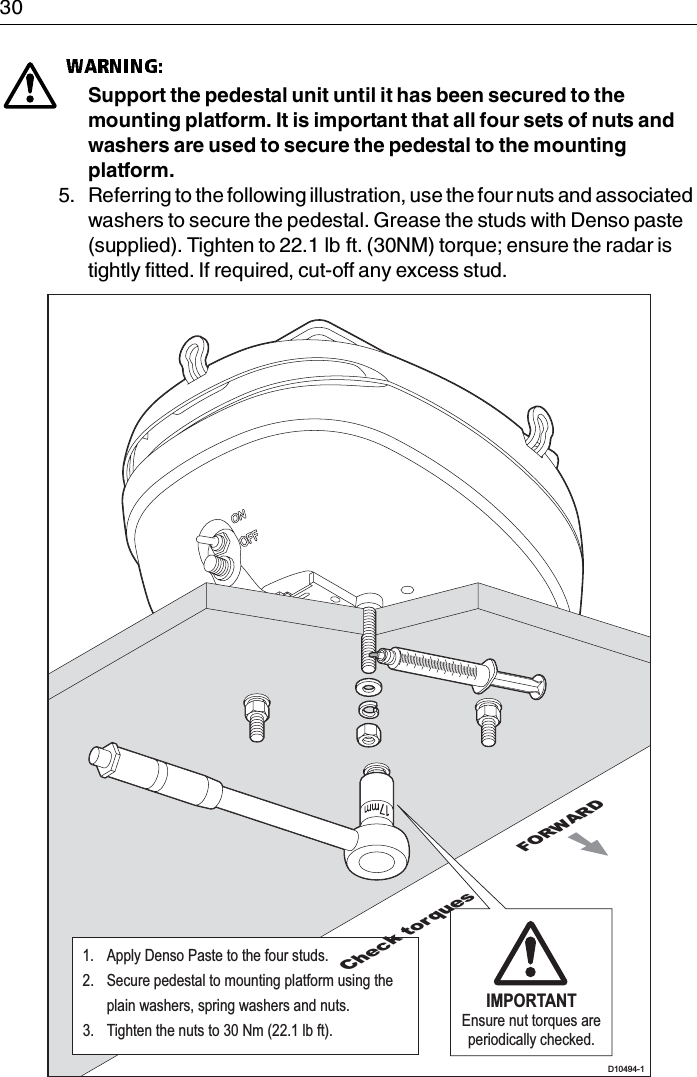 30

WARNING:
Support the pedestal unit until it has been secured to the mounting platform. It is important that all four sets of nuts and washers are used to secure the pedestal to the mounting platform.

5. Referring to the following illustration, use the four nuts and associated washers to secure the pedestal. Grease the studs with Denso paste (supplied). Tighten to 22.1 lb ft. (30NM) torque; ensure the radar is tightly fitted. If required, cut-off any excess stud.

ON
OFF

17mm

FORWARD

Check torques

1. Apply Denso Paste to the four studs.
2. Secure pedestal to mounting platform using the plain washers, spring washers and nuts.
3. Tighten the nuts to 30 Nm (22.1 lb ft).

IMPORTANT
Ensure nut torques are periodically checked.

D10494-1