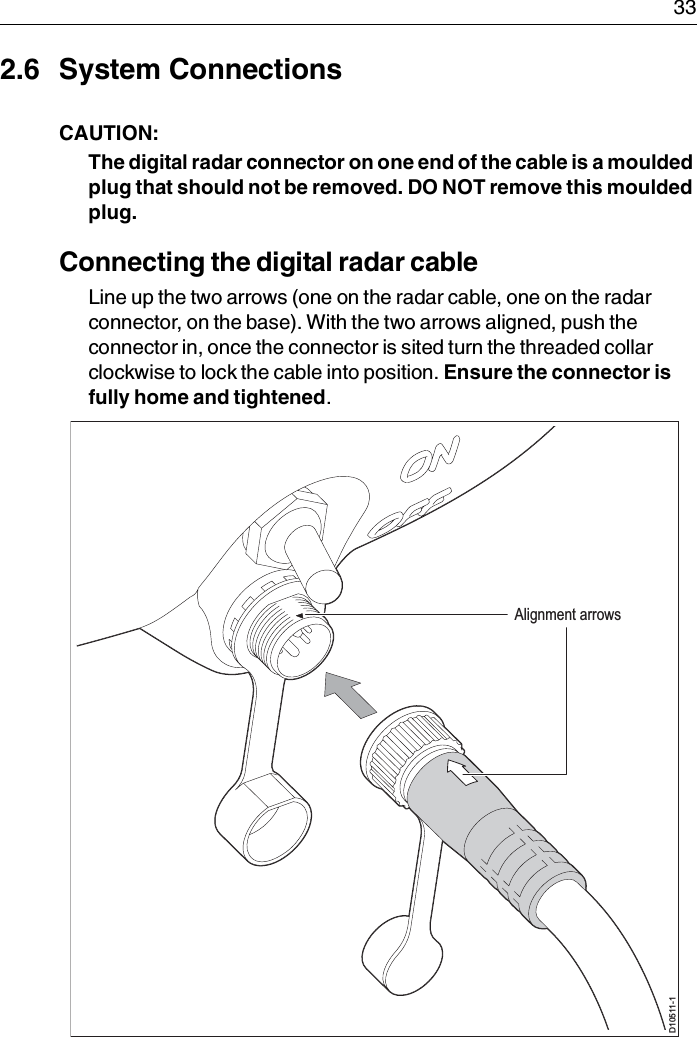 33

2.6 System Connections

CAUTION:

The digital radar connector on one end of the cable is a moulded plug that should not be removed. DO NOT remove this moulded plug.

Connecting the digital radar cable

Line up the two arrows (one on the radar cable, one on the radar connector, on the base). With the two arrows aligned, push the connector in, once the connector is sited turn the threaded collar clockwise to lock the cable into position. Ensure the connector is fully home and tightened.

ON

OFF

Alignment arrows

D10511-1