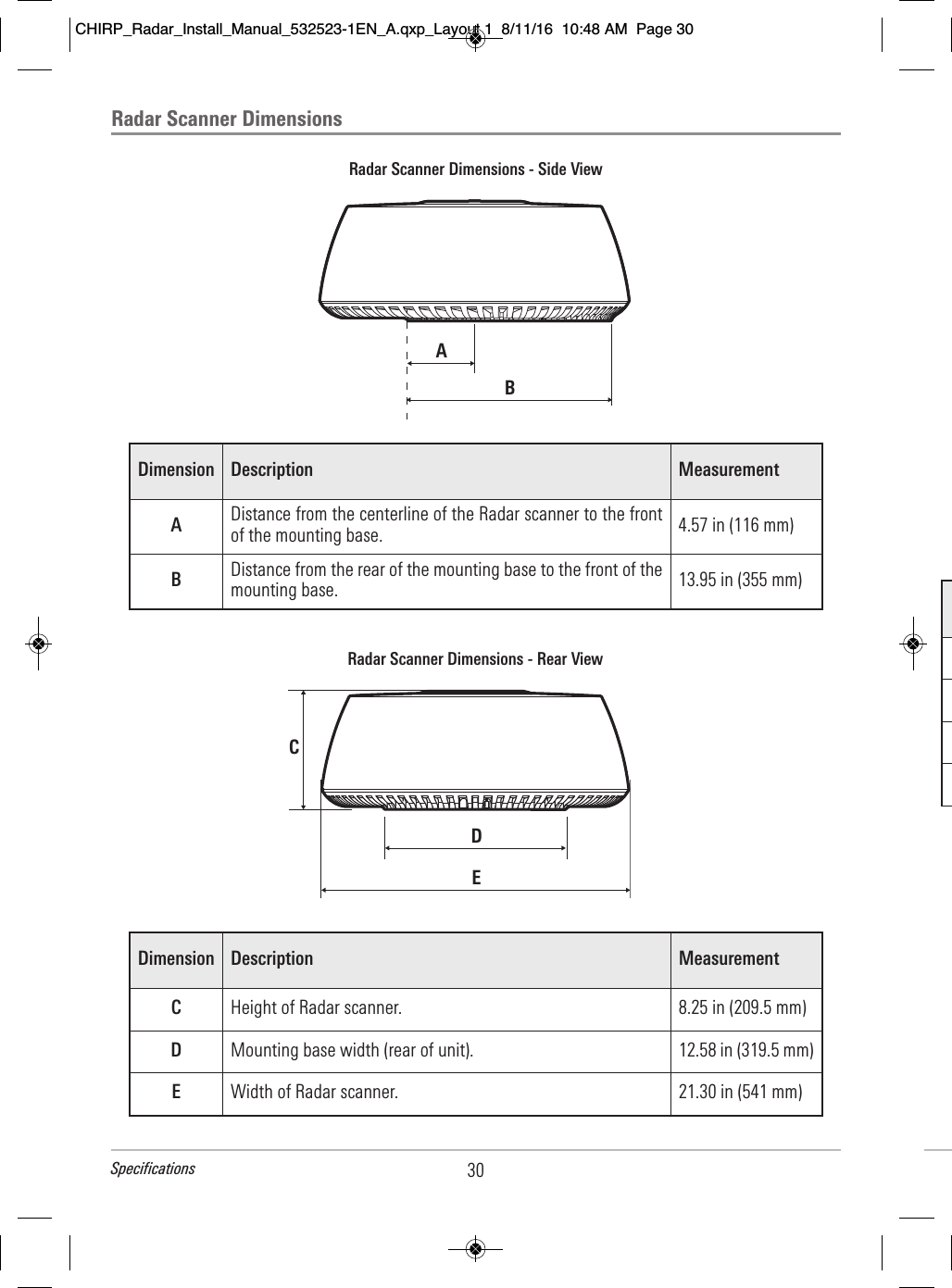 CHIRP_Radar_Install_Manual_532523-1EN_A.qxp_Layout 1 8/11/16 10:48 AM Page 30

Radar Scanner Dimensions

Radar Scanner Dimensions - Side View

A

B

| Dimension | Description | Measurement |
|---|---|---|
| A | Distance from the centerline of the Radar scanner to the front of the mounting base. | 4.57 in (116 mm) |
| B | Distance from the rear of the mounting base to the front of the mounting base. | 13.95 in (355 mm) |

Radar Scanner Dimensions - Rear View

C

D

E

| Dimension | Description | Measurement |
|---|---|---|
| C | Height of Radar scanner. | 8.25 in (209.5 mm) |
| D | Mounting base width (rear of unit). | 12.58 in (319.5 mm) |
| E | Width of Radar scanner. | 21.30 in (541 mm) |

Specifications 30