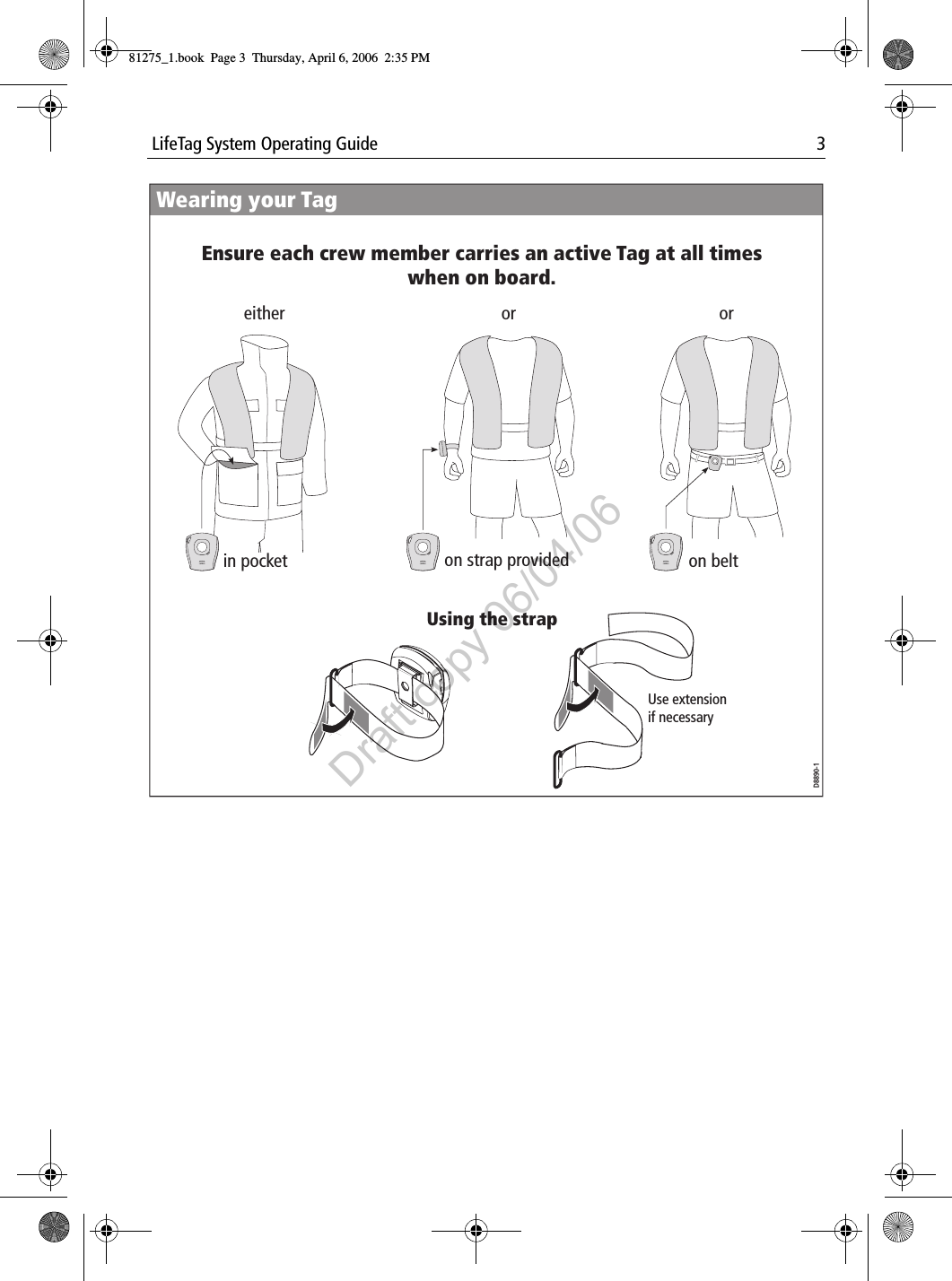 81275_1.book Page 3 Thursday, April 6, 2006 2:35 PM

LifeTag System Operating Guide 3

Wearing your Tag

Ensure each crew member carries an active Tag at all times when on board.

either

or

or

in pocket

on strap provided

on belt

Using the strap

Use extension if necessary

D8890-1

Draft copy 06/04/06