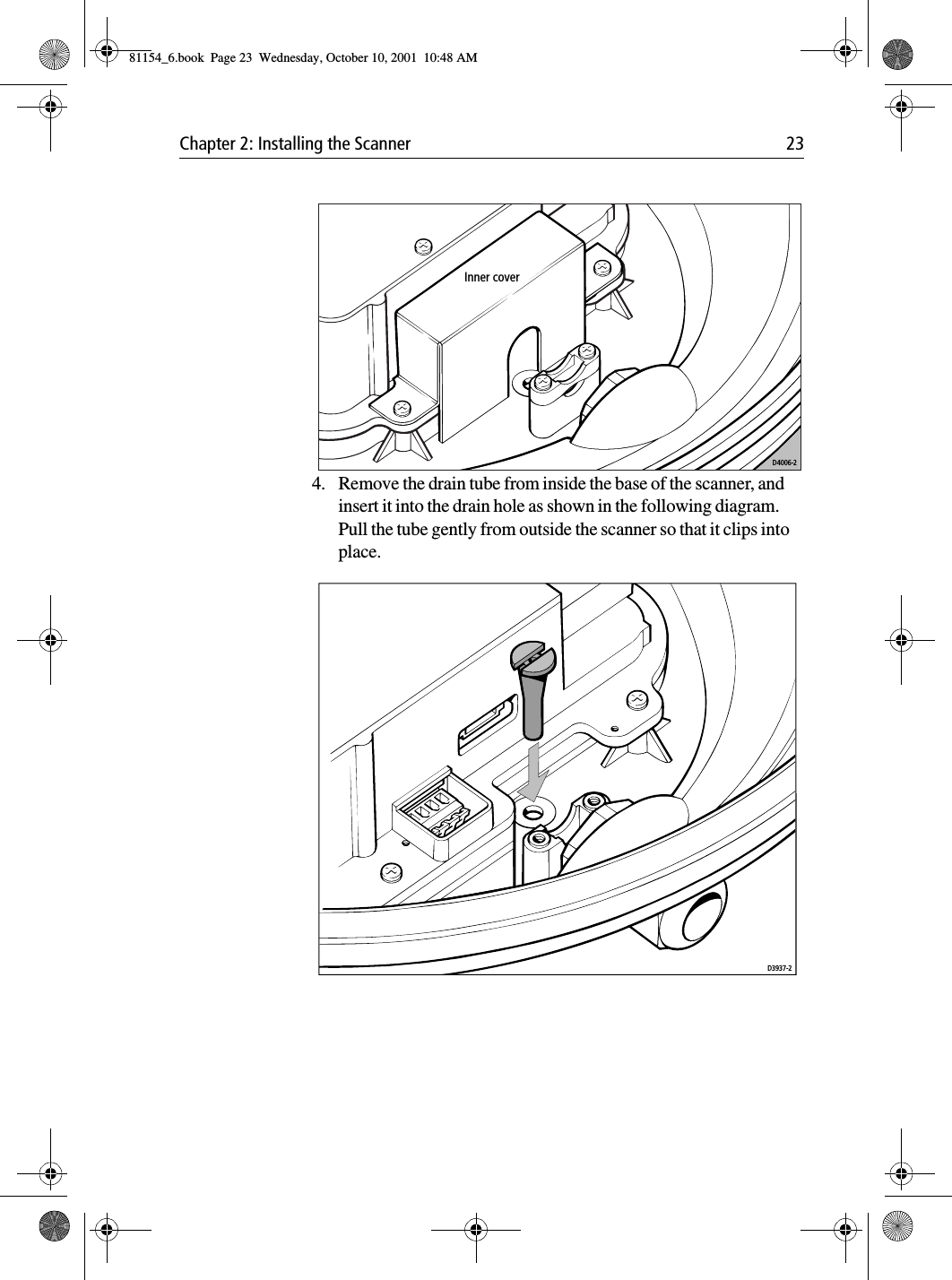 81154_6.book Page 23 Wednesday, October 10, 2001 10:48 AM

Chapter 2: Installing the Scanner 23

Inner cover

D4006-2

4. Remove the drain tube from inside the base of the scanner, and insert it into the drain hole as shown in the following diagram. Pull the tube gently from outside the scanner so that it clips into place.

D3937-2