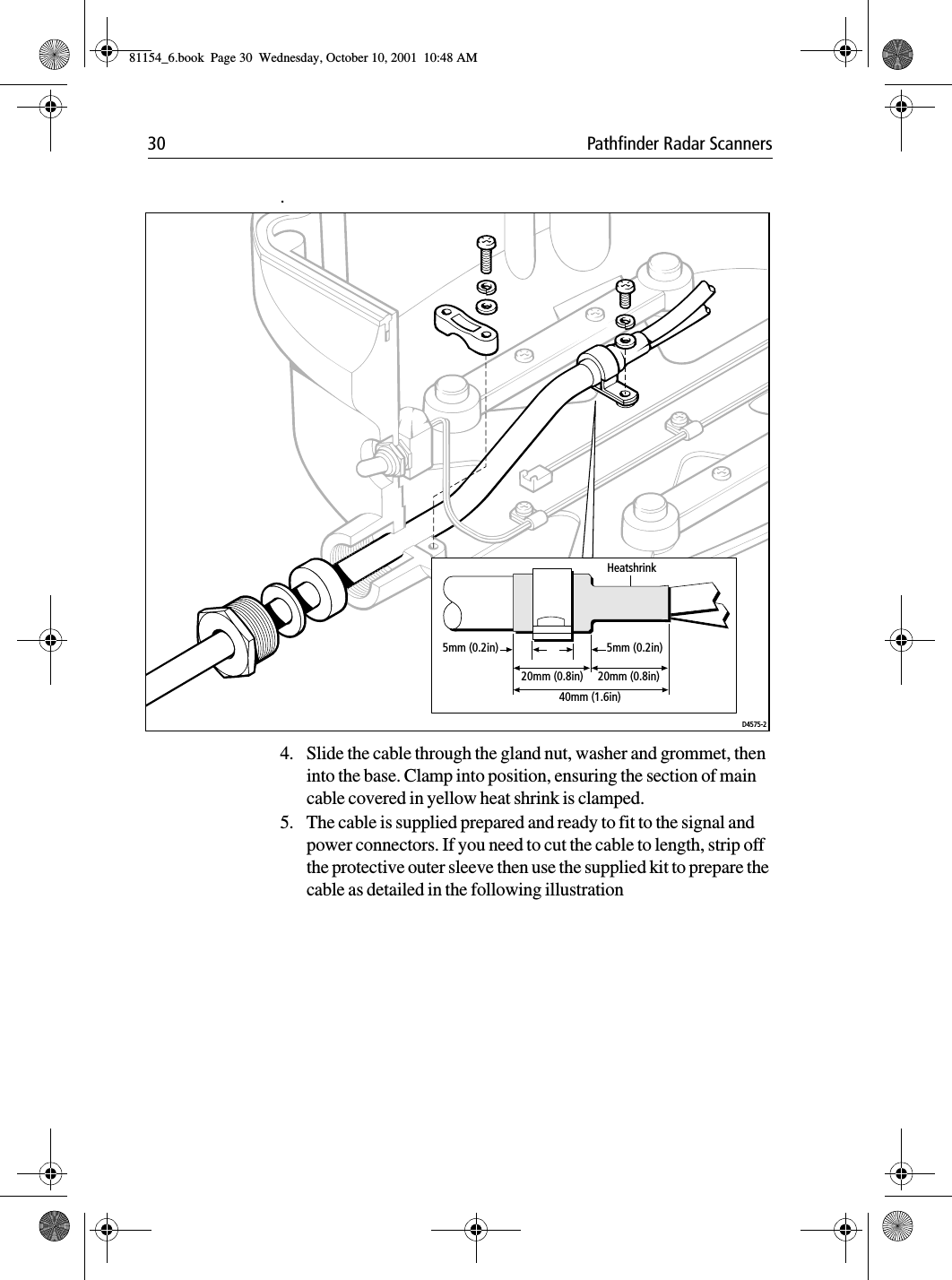 81154_6.book Page 30 Wednesday, October 10, 2001 10:48 AM

30 Pathfinder Radar Scanners

.

Heatshrink

5mm (0.2in)

5mm (0.2in)

20mm (0.8in)

20mm (0.8in)

40mm (1.6in)

D4575-2

4. Slide the cable through the gland nut, washer and grommet, then into the base. Clamp into position, ensuring the section of main cable covered in yellow heat shrink is clamped.

5. The cable is supplied prepared and ready to fit to the signal and power connectors. If you need to cut the cable to length, strip off the protective outer sleeve then use the supplied kit to prepare the cable as detailed in the following illustration