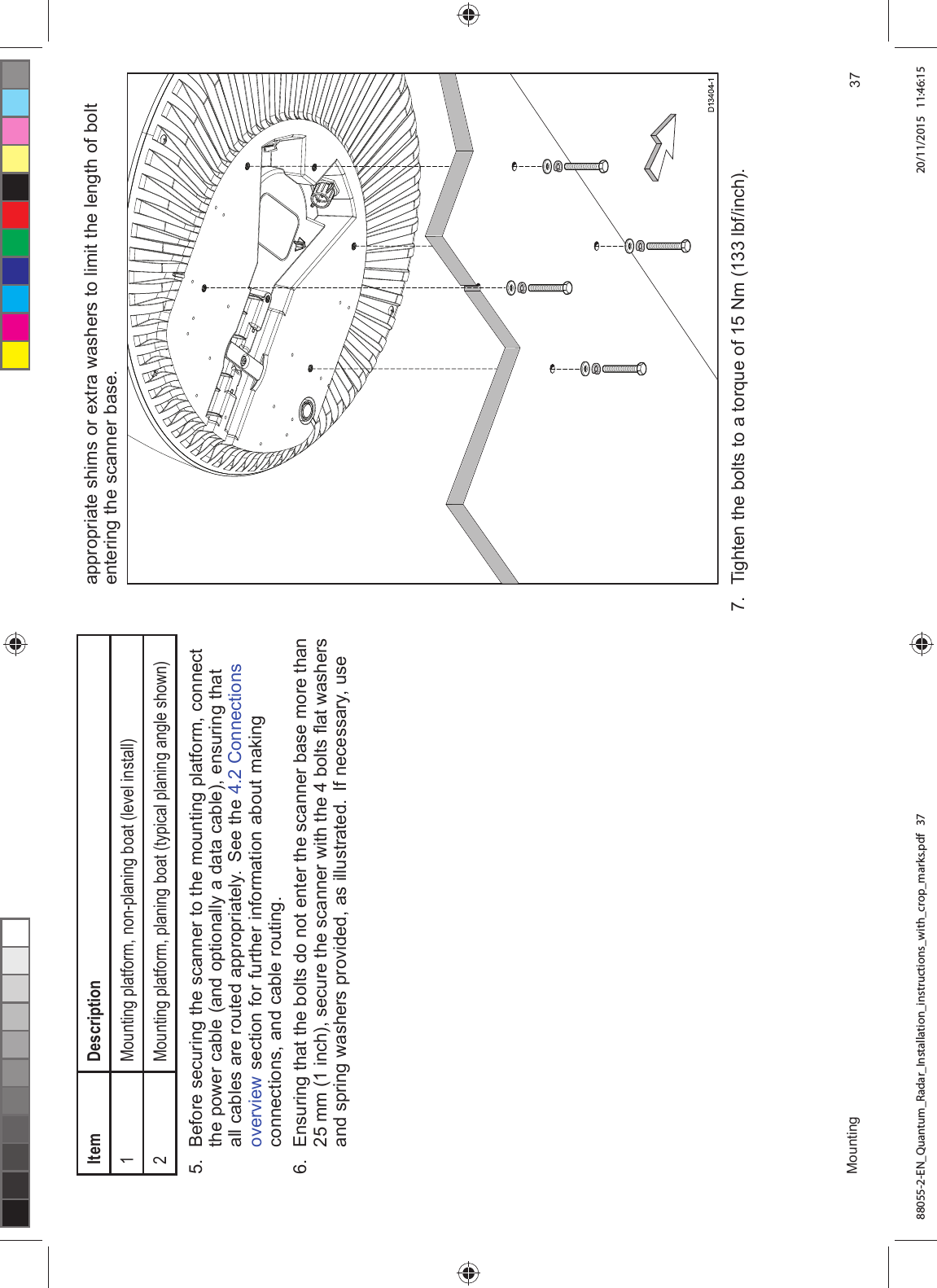 | Item | Description |
|---|---|
| 1 | Mounting platform, non-planing boat (level install) |
| 2 | Mounting platform, planing boat (typical planing angle shown) |

5. Before securing the scanner to the mounting platform, connect the power cable (and optionally a data cable), ensuring that all cables are routed appropriately. See the 4.2 Connections overview section for further information about making connections, and cable routing.

6. Ensuring that the bolts do not enter the scanner base more than 25 mm (1 inch), secure the scanner with the 4 bolts flat washers and spring washers provided, as illustrated. If necessary, use appropriate shims or extra washers to limit the length of bolt entering the scanner base.

D13404-1

7. Tighten the bolts to a torque of 15 Nm (133 lbf/inch).

Mounting

37

88055-2-EN_Quantum_Radar_Installation_instructions_with_crop_marks.pdf 37

20/11/2015 11:46:15