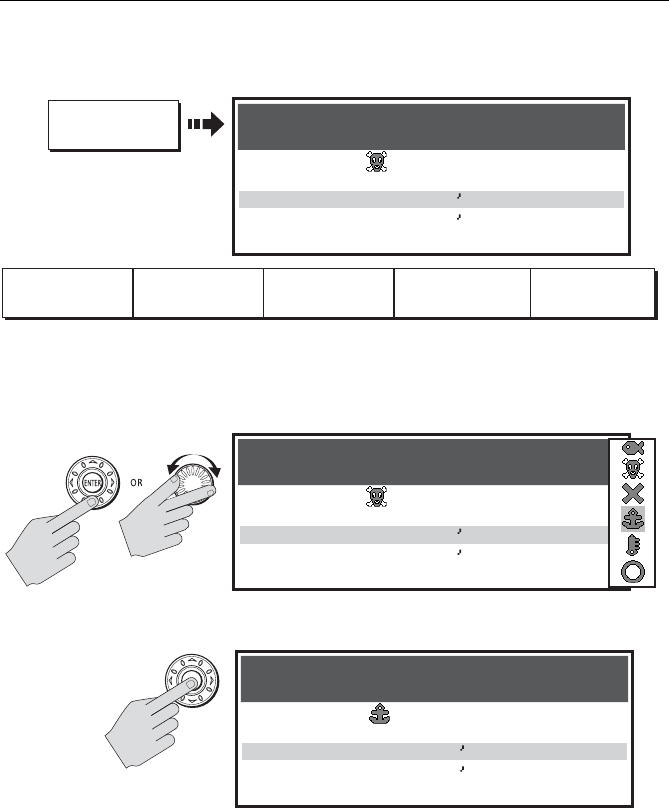 ENTER

OR