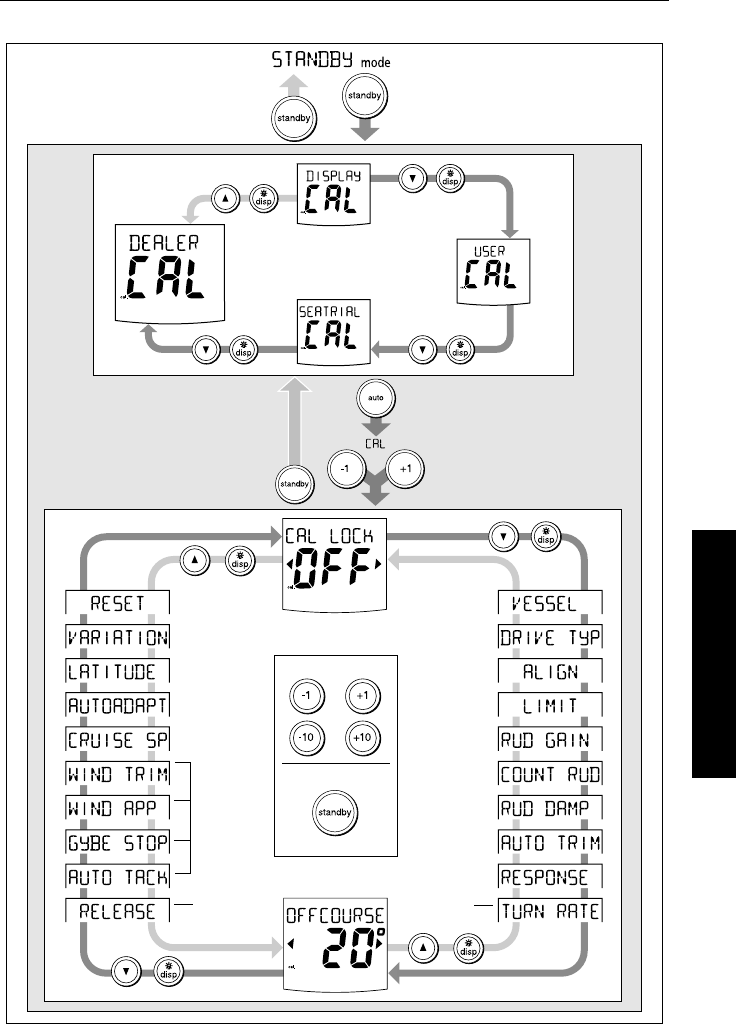 STANDBY mode

standby

standby

DISPLAY
CAL

disp

disp

DEALER
CAL

USER
CAL

SEATRIAL
CAL

disp

disp

auto

CAL

-1

+1

standby

CAL LOCK
OFF

disp

disp

RESET

VARIATION

LATITUDE

AUTOADAPT

CRUISE SP

WIND TRIM

WIND APP

GYBE STOP

AUTO TACK

RELEASE

VESSEL

DRIVE TYP

ALIGN

LIMIT

RUD GAIN

COUNT RUD

RUD DAMP

AUTO TRIM

RESPONSE

TURN RATE

-1

+1

-10

+10

standby

OFFCOURSE
20°

disp

disp