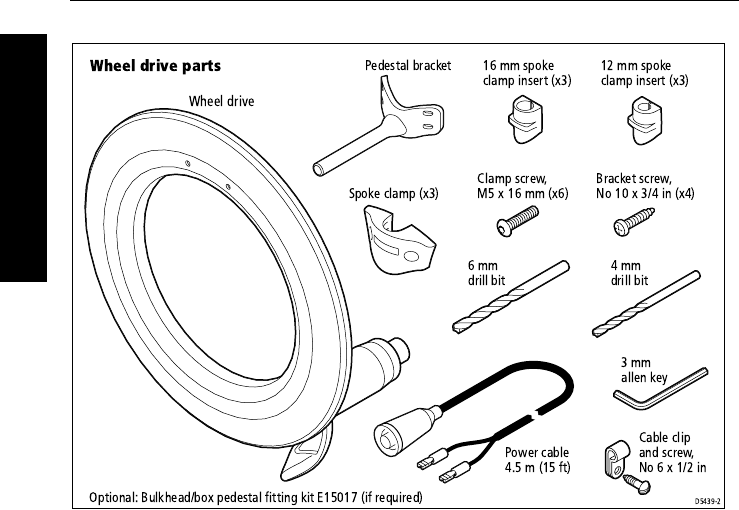 Wheel drive parts

Wheel drive

Pedestal bracket

16 mm spoke clamp insert (x3)

12 mm spoke clamp insert (x3)

Spoke clamp (x3)

Clamp screw, M5 x 16 mm (x6)

Bracket screw, No 10 x 3/4 in (x4)

6 mm drill bit

4 mm drill bit

3 mm allen key

Power cable 4.5 m (15 ft)

Cable clip and screw, No 6 x 1/2 in

Optional: Bulkhead/box pedestal fitting kit E15017 (if required)

D5439-2