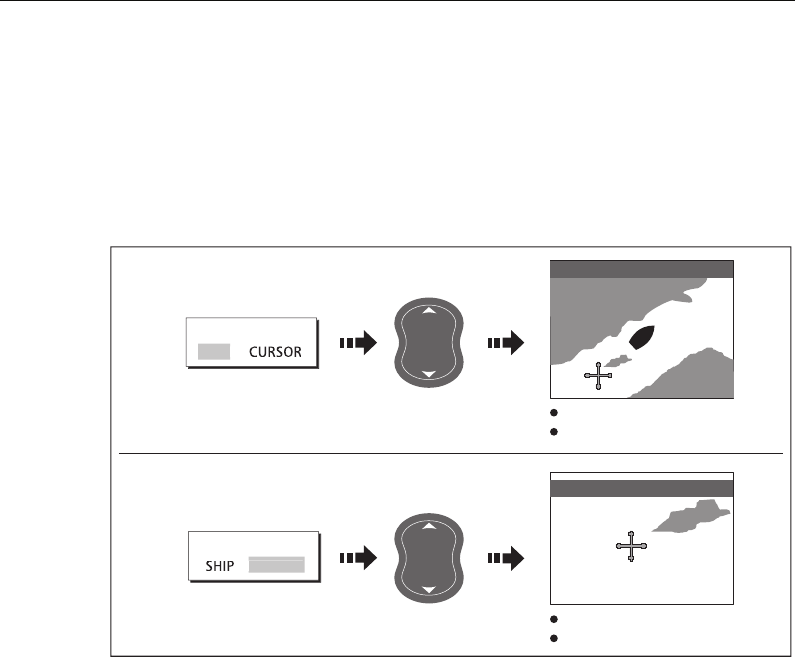 CURSOR

SHIP