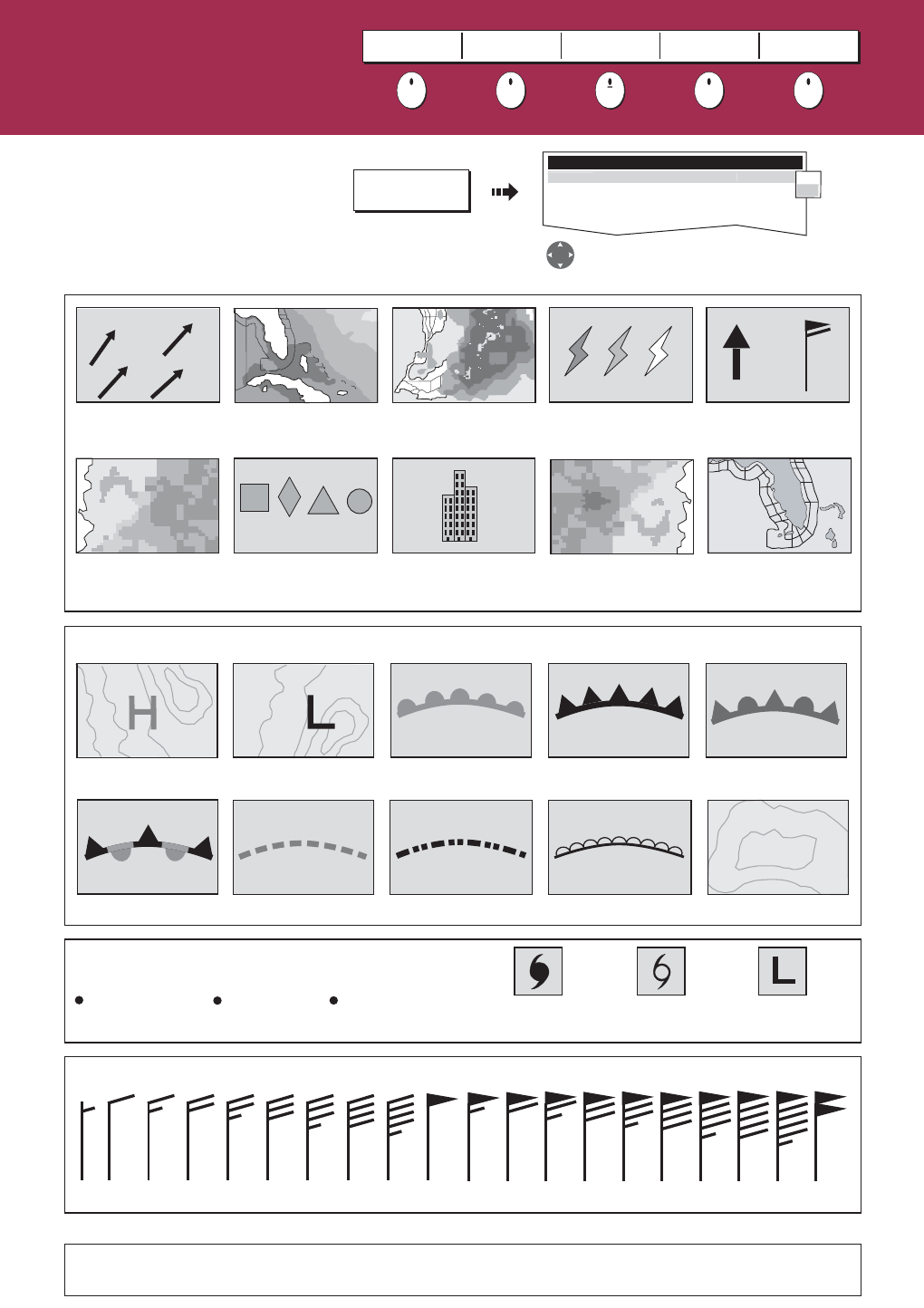 H

L

L