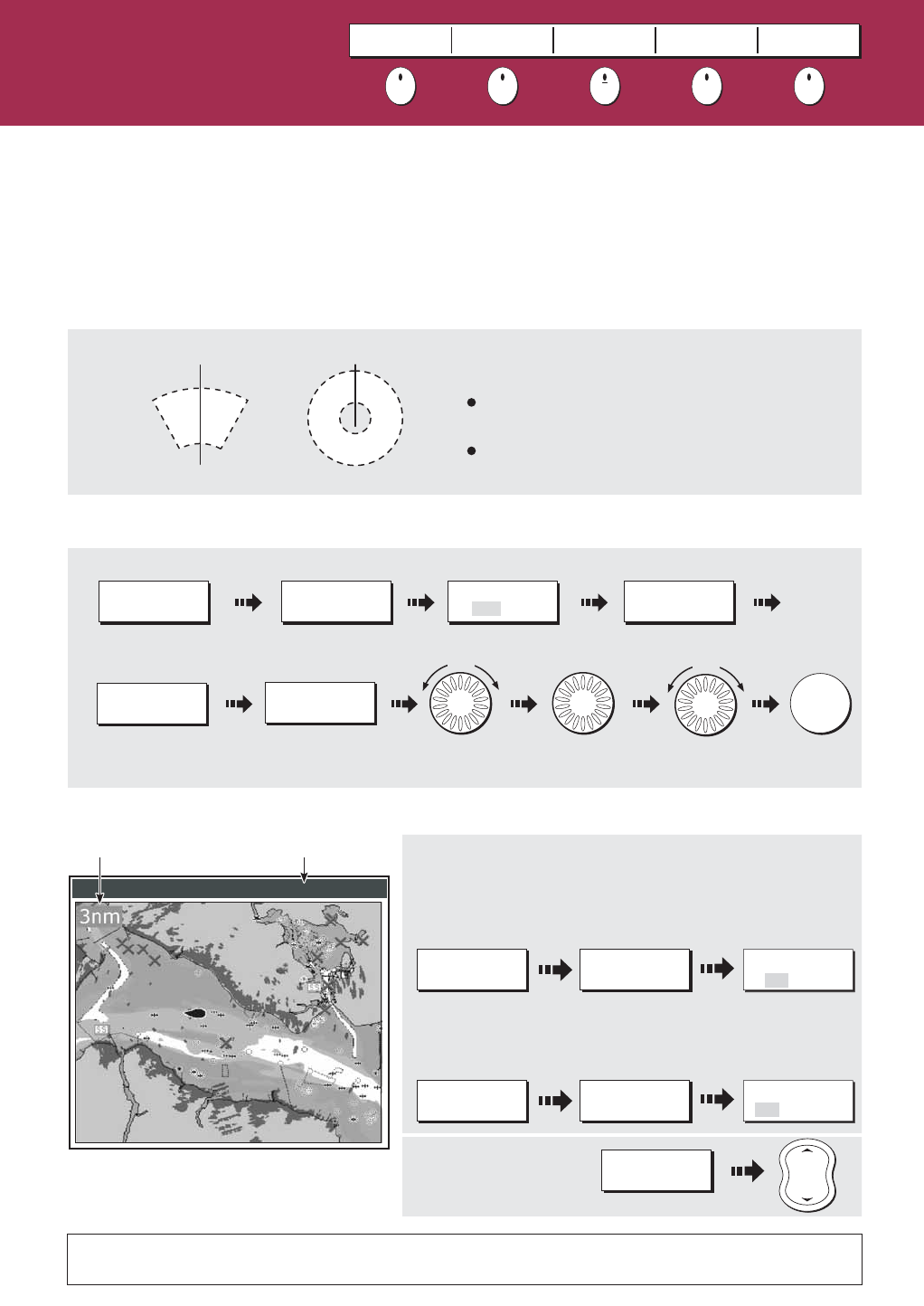 3nm