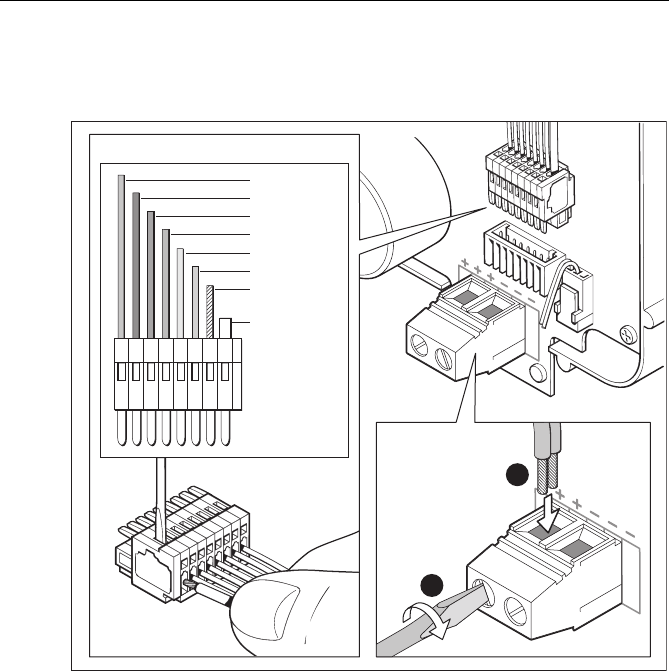 + + + − − −

+ + − −