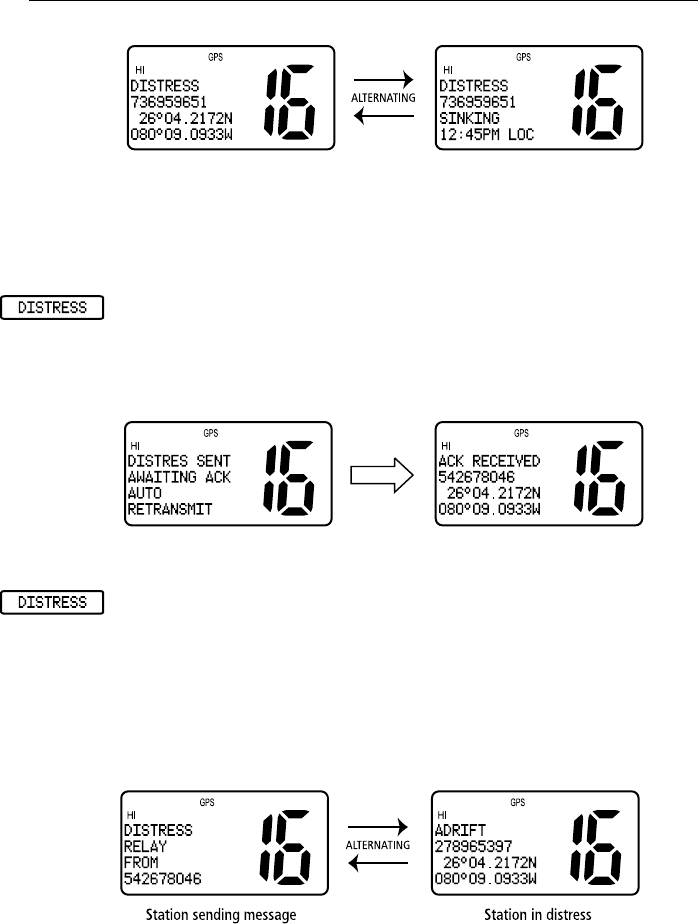 GPS
HI
DISTRESS
736959651
26°04.2172N
080°09.0933W
16

ALTERNATING

GPS
HI
DISTRESS
736959651
SINKING
12:45PM LOC
16

DISTRESS

GPS
HI
DISTRES SENT
AWAITING ACK
AUTO
RETRANSMIT
16

GPS
HI
ACK RECEIVED
542678046
26°04.2172N
080°09.0933W
16

DISTRESS

GPS
HI
DISTRESS
RELAY
FROM
542678046
16

ALTERNATING

GPS
HI
ADRIFT
278965397
26°04.2172N
080°09.0933W
16

Station sending message

Station in distress