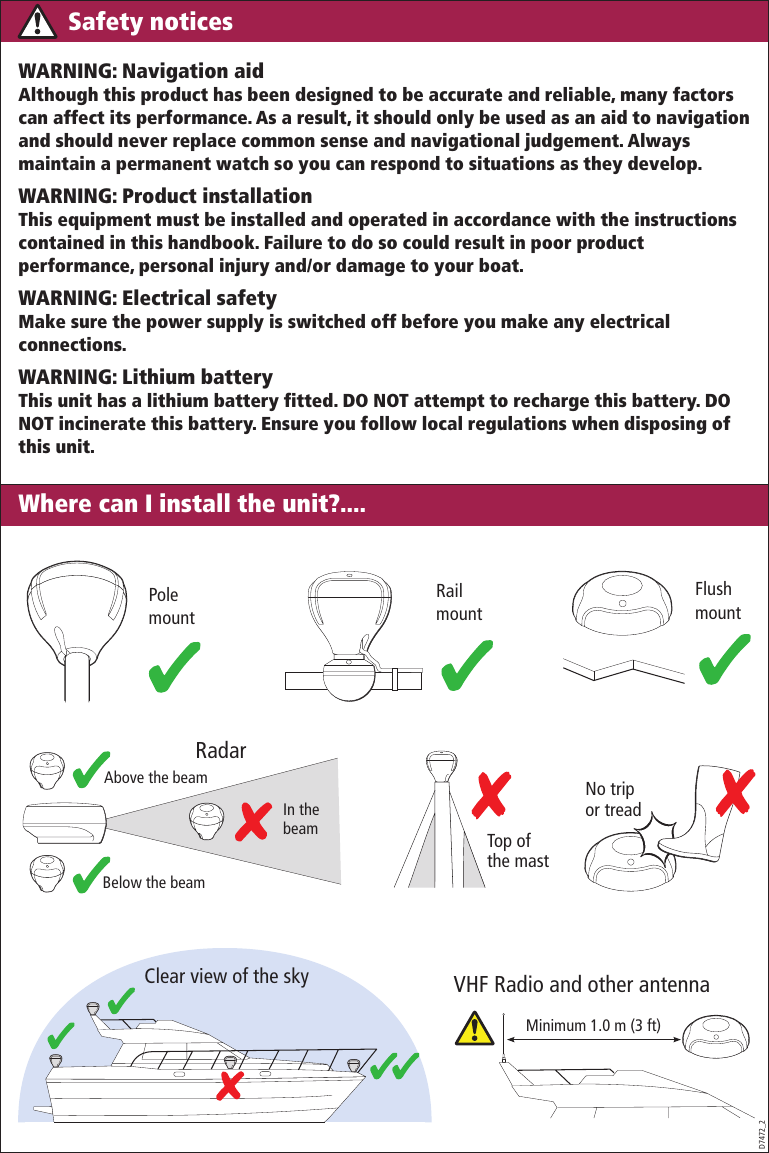 Safety notices

WARNING: Navigation aid
Although this product has been designed to be accurate and reliable, many factors can affect its performance. As a result, it should only be used as an aid to navigation and should never replace common sense and navigational judgement. Always maintain a permanent watch so you can respond to situations as they develop.

WARNING: Product installation
This equipment must be installed and operated in accordance with the instructions contained in this handbook. Failure to do so could result in poor product performance, personal injury and/or damage to your boat.

WARNING: Electrical safety
Make sure the power supply is switched off before you make any electrical connections.

WARNING: Lithium battery
This unit has a lithium battery fitted. DO NOT attempt to recharge this battery. DO NOT incinerate this battery. Ensure you follow local regulations when disposing of this unit.

Where can I install the unit?....

Pole mount

Rail mount

Flush mount

Radar

Above the beam

In the beam

Below the beam

Top of the mast

No trip or tread

Clear view of the sky

VHF Radio and other antenna

Minimum 1.0 m (3 ft)

D7472_2