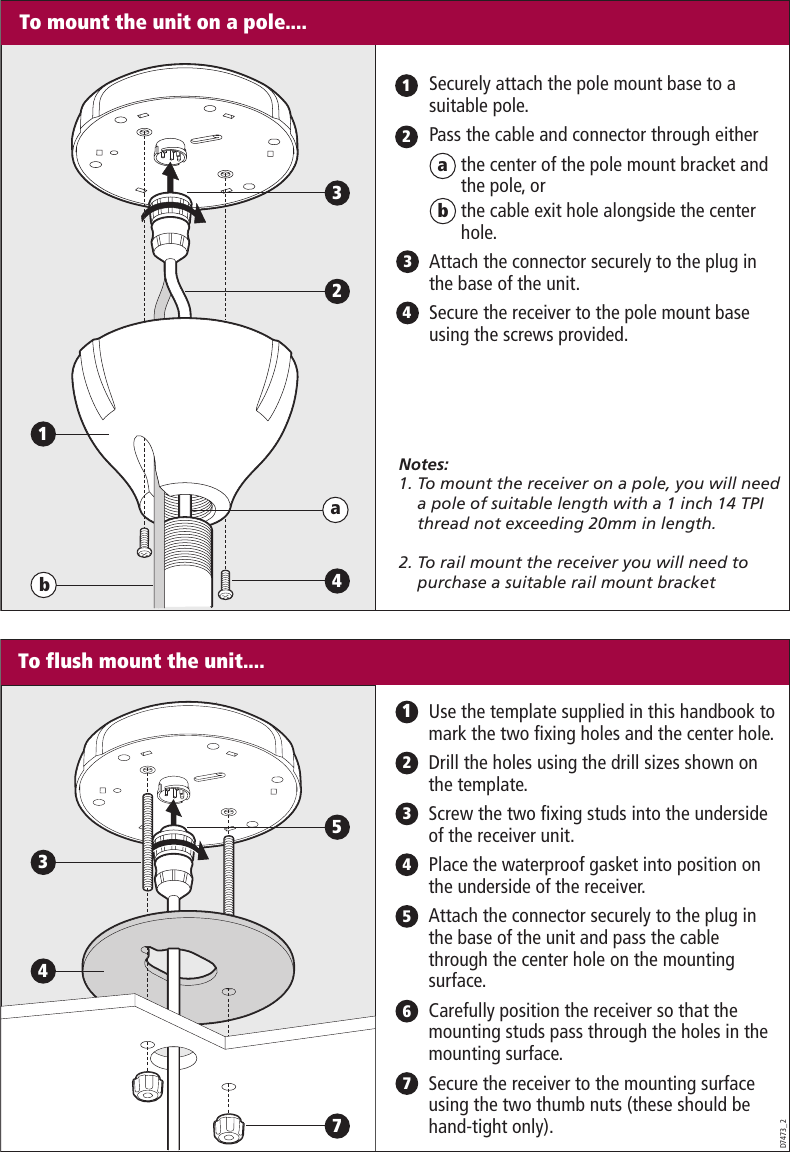 To mount the unit on a pole....

3

2

1

a

b

4

1 Securely attach the pole mount base to a suitable pole.

2 Pass the cable and connector through either

a the center of the pole mount bracket and the pole, or

b the cable exit hole alongside the center hole.

3 Attach the connector securely to the plug in the base of the unit.

4 Secure the receiver to the pole mount base using the screws provided.

Notes:
1. To mount the receiver on a pole, you will need a pole of suitable length with a 1 inch 14 TPI thread not exceeding 20mm in length.

2. To rail mount the receiver you will need to purchase a suitable rail mount bracket

To flush mount the unit....

5

3

4

7

1 Use the template supplied in this handbook to mark the two fixing holes and the center hole.

2 Drill the holes using the drill sizes shown on the template.

3 Screw the two fixing studs into the underside of the receiver unit.

4 Place the waterproof gasket into position on the underside of the receiver.

5 Attach the connector securely to the plug in the base of the unit and pass the cable through the center hole on the mounting surface.

6 Carefully position the receiver so that the mounting studs pass through the holes in the mounting surface.

7 Secure the receiver to the mounting surface using the two thumb nuts (these should be hand-tight only).

D7473_2