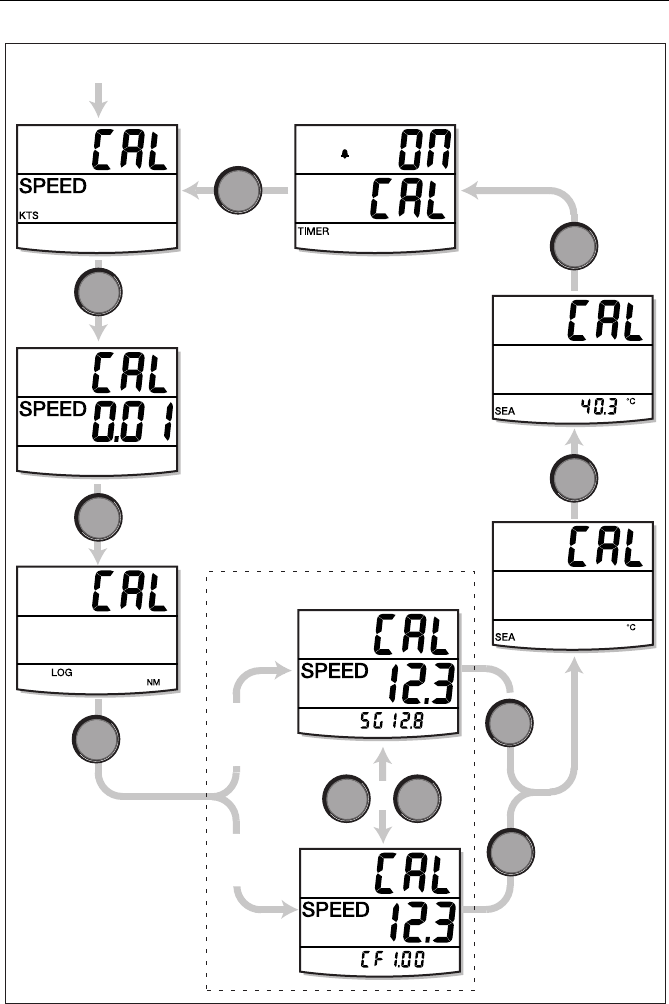 CAL
SPEED
KTS

ON
CAL
TIMER

CAL
SPEED 0.01

CAL
SEA 40.3 °C

CAL
LOG NM

CAL
SEA °C

CAL
SPEED 12.3
SG 12.8

CAL
SPEED 12.3
CF 1.00