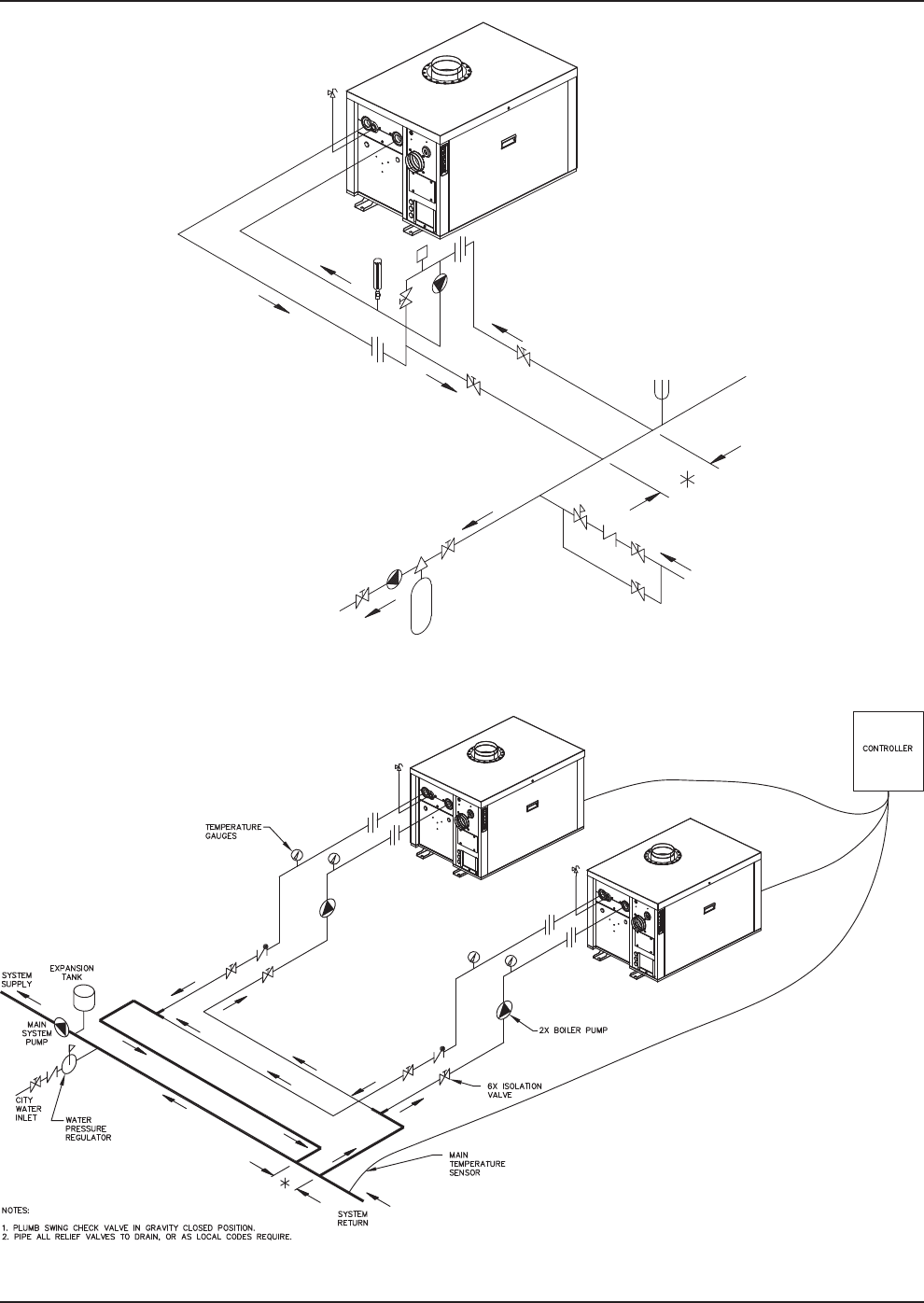 CONTROLLER

TEMPERATURE GAUGES

SYSTEM SUPPLY

EXPANSION TANK

MAIN SYSTEM PUMP

CITY WATER INLET

WATER PRESSURE REGULATOR

2X BOILER PUMP

6X ISOLATION VALVE

MAIN TEMPERATURE SENSOR

SYSTEM RETURN

NOTES:
1. PLUMB SWING CHECK VALVE IN GRAVITY CLOSED POSITION.
2. PIPE ALL RELIEF VALVES TO DRAIN, OR AS LOCAL CODES REQUIRE.