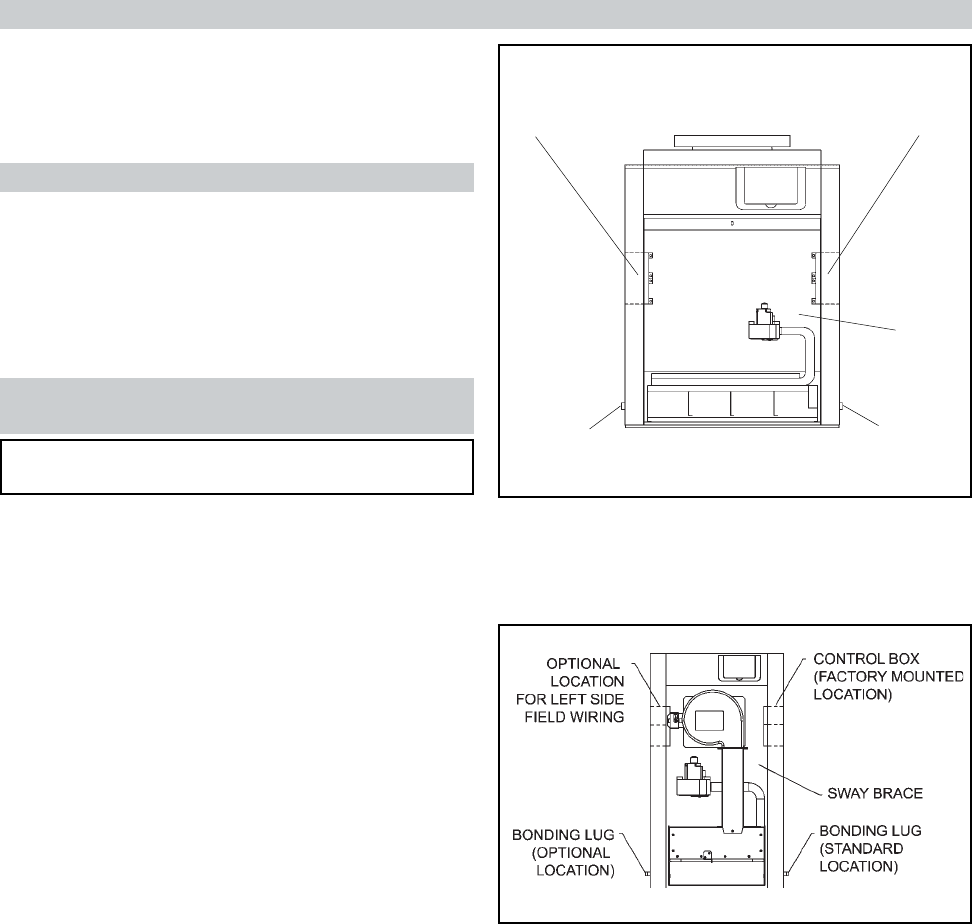 OPTIONAL LOCATION FOR LEFT SIDE FIELD WIRING

CONTROL BOX (FACTORY MOUNTED LOCATION)

SWAY BRACE

BONDING LUG (OPTIONAL LOCATION)

BONDING LUG (STANDARD LOCATION)