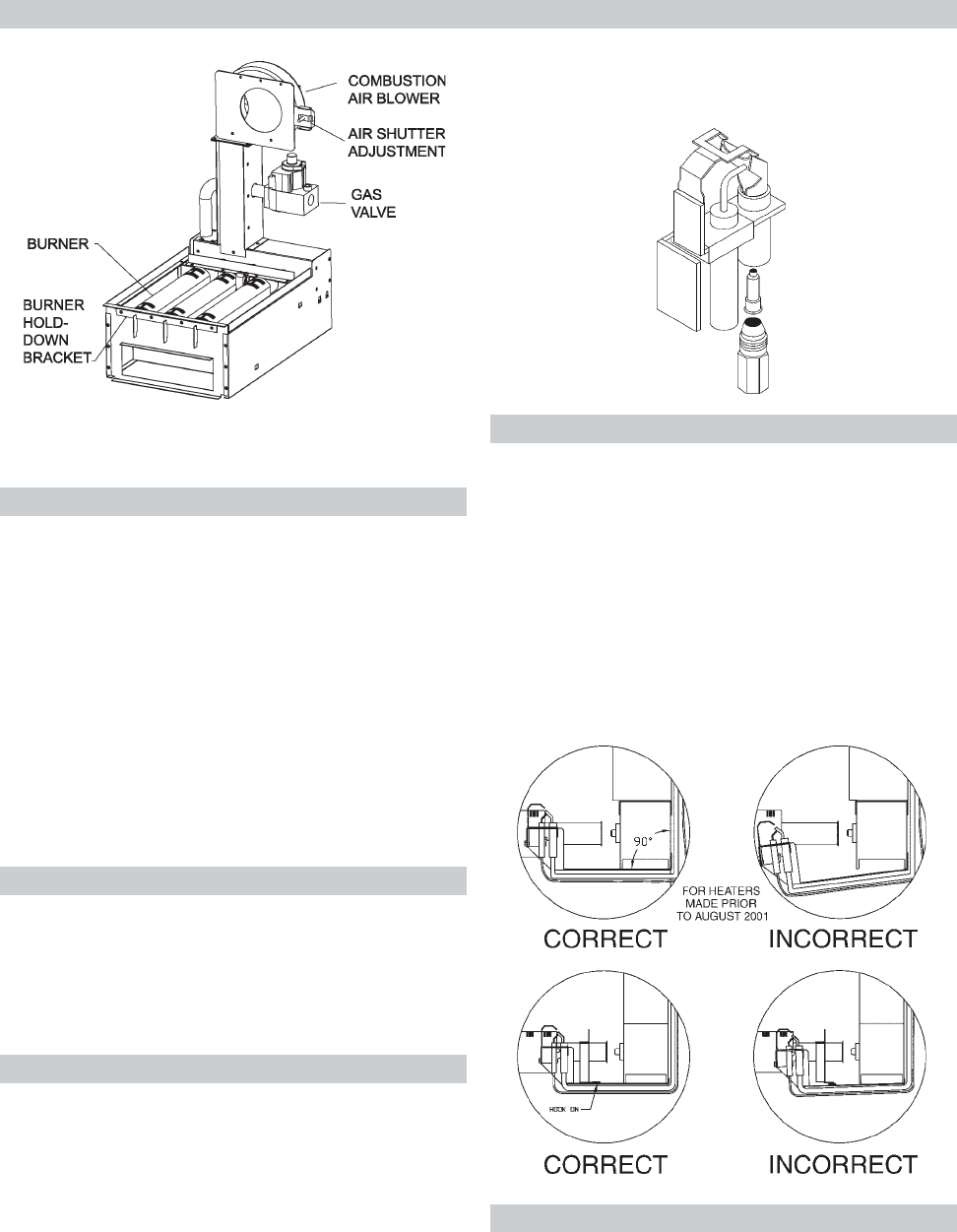 COMBUSTION AIR BLOWER

AIR SHUTTER ADJUSTMENT

GAS VALVE

BURNER

BURNER HOLD-DOWN BRACKET

90°

FOR HEATERS MADE PRIOR TO AUGUST 2001

CORRECT

INCORRECT

HOOK ON

CORRECT

INCORRECT