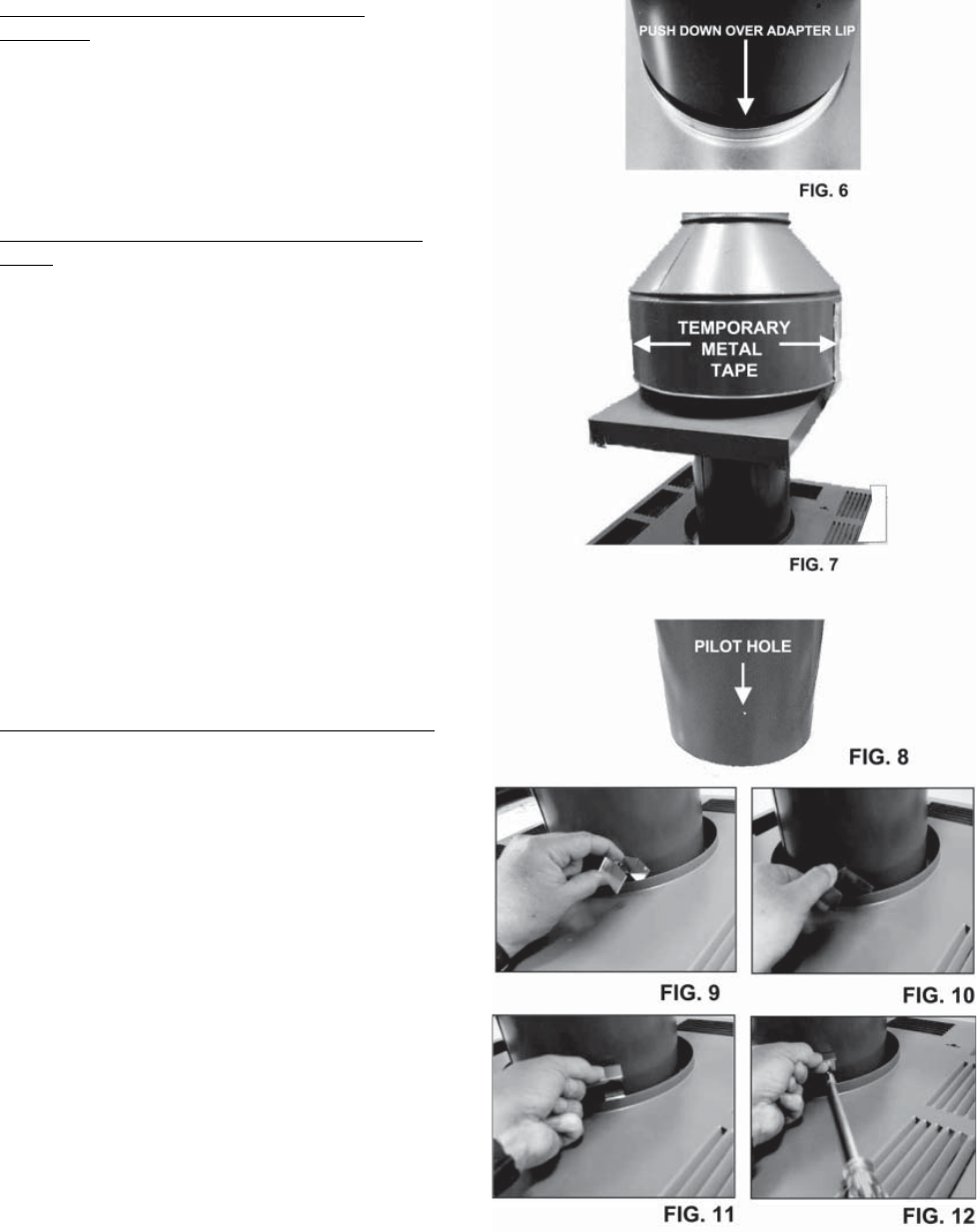 PUSH DOWN OVER ADAPTER LIP

FIG. 6

TEMPORARY METAL TAPE

FIG. 7

PILOT HOLE

FIG. 8

FIG. 9

FIG. 10

FIG. 11

FIG. 12