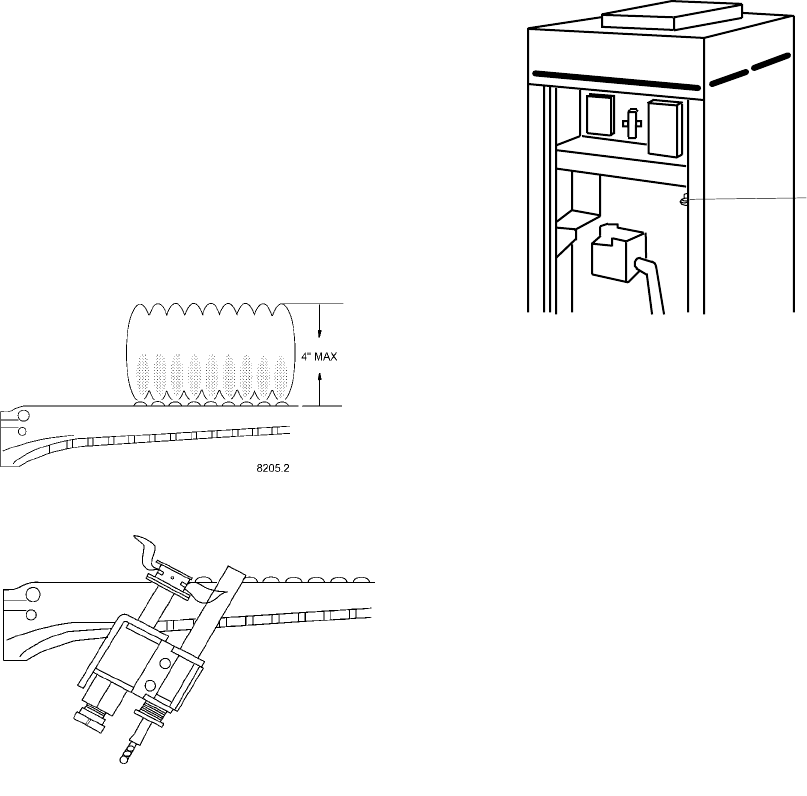 4" MAX

8205.2