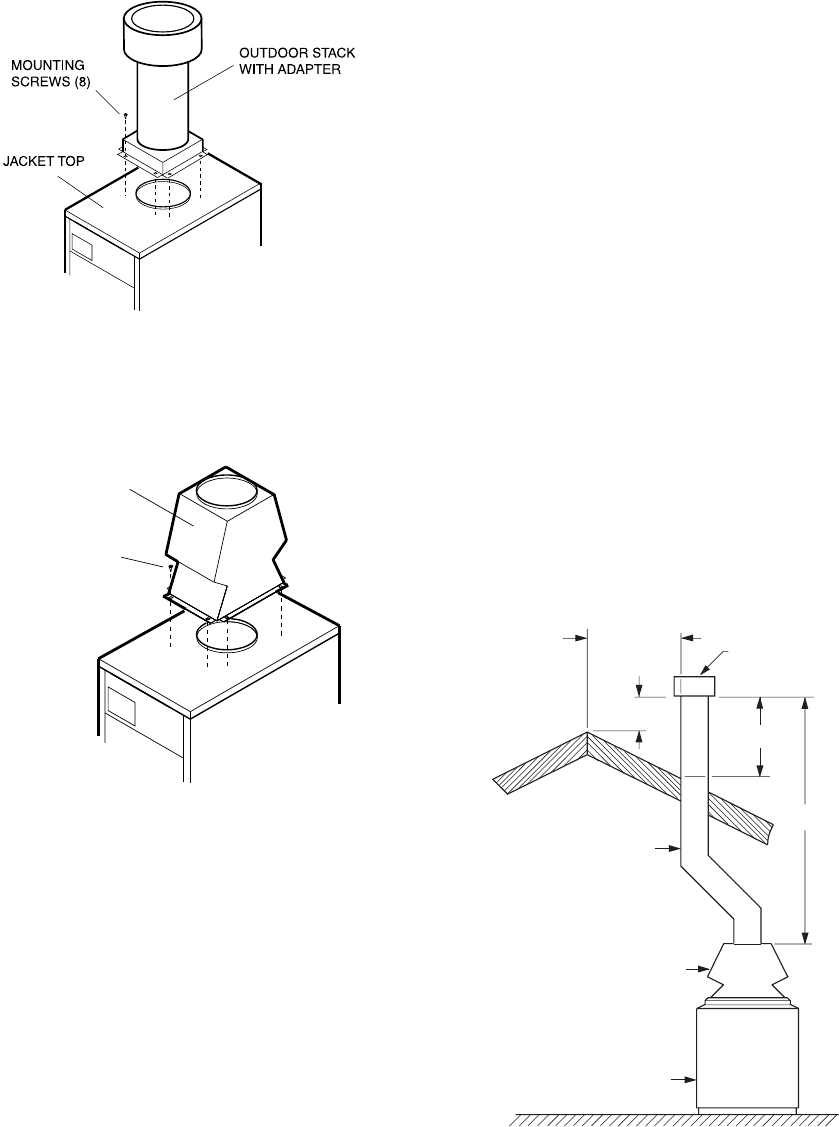 MOUNTING SCREWS (8)

OUTDOOR STACK WITH ADAPTER

JACKET TOP