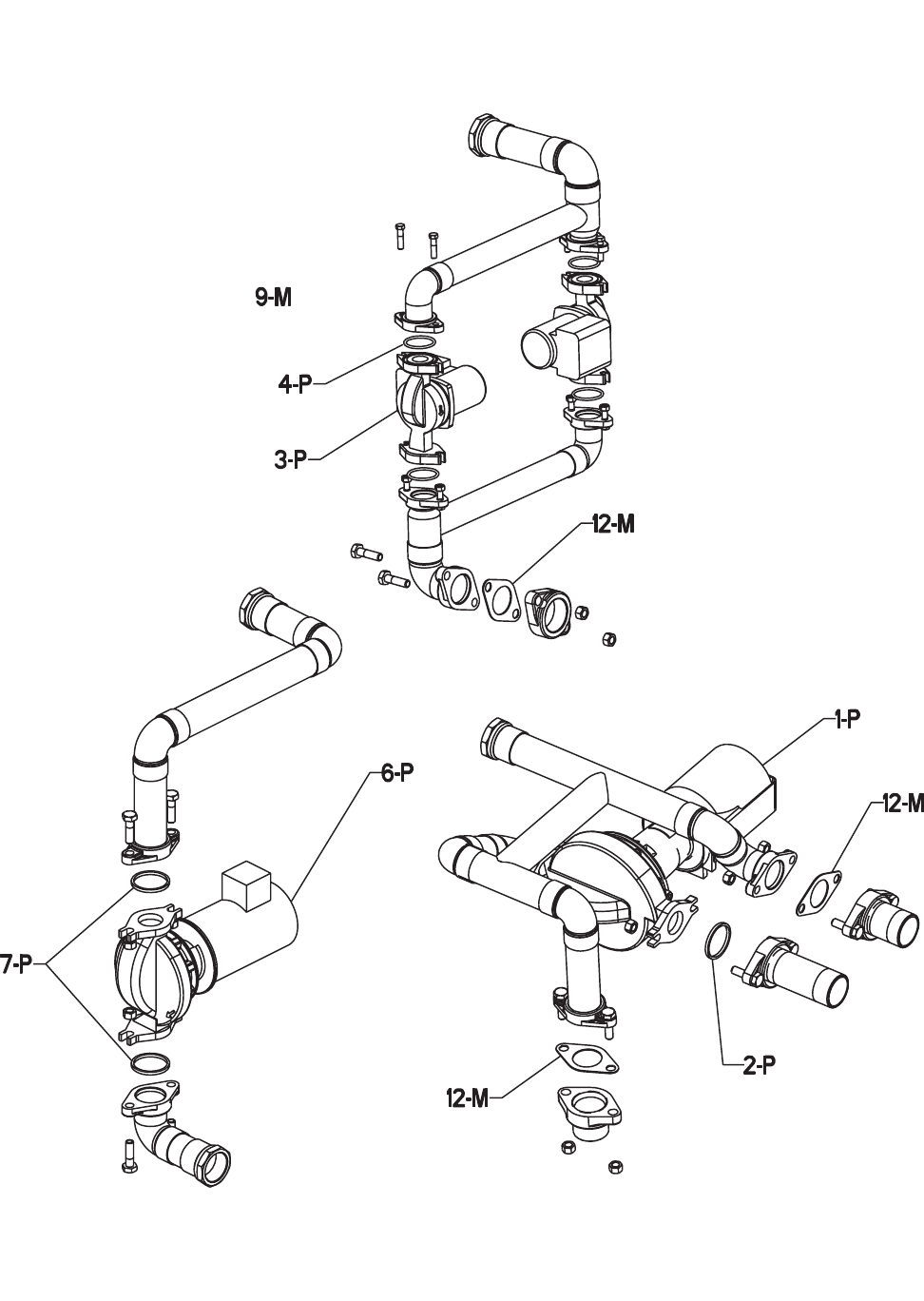 9-M

4-P

3-P

12-M

1-P

6-P

12-M

7-P

2-P

12-M