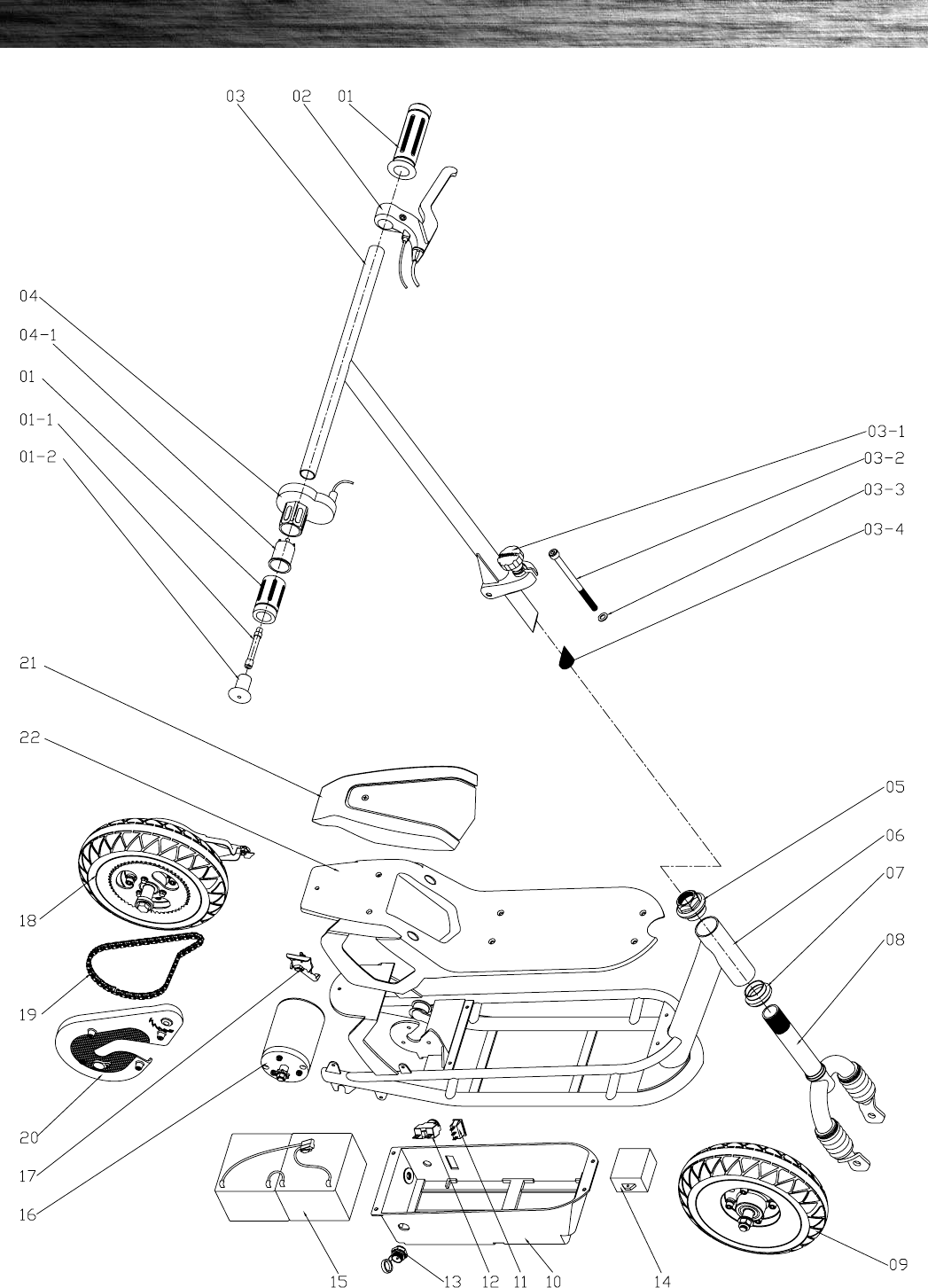 03 02 01

04
04-1
01
01-1
01-2

03-1
03-2
03-3
03-4

21
22

05
06
07
08

18
19
20
17
16

15 13 12 11 10 14

09