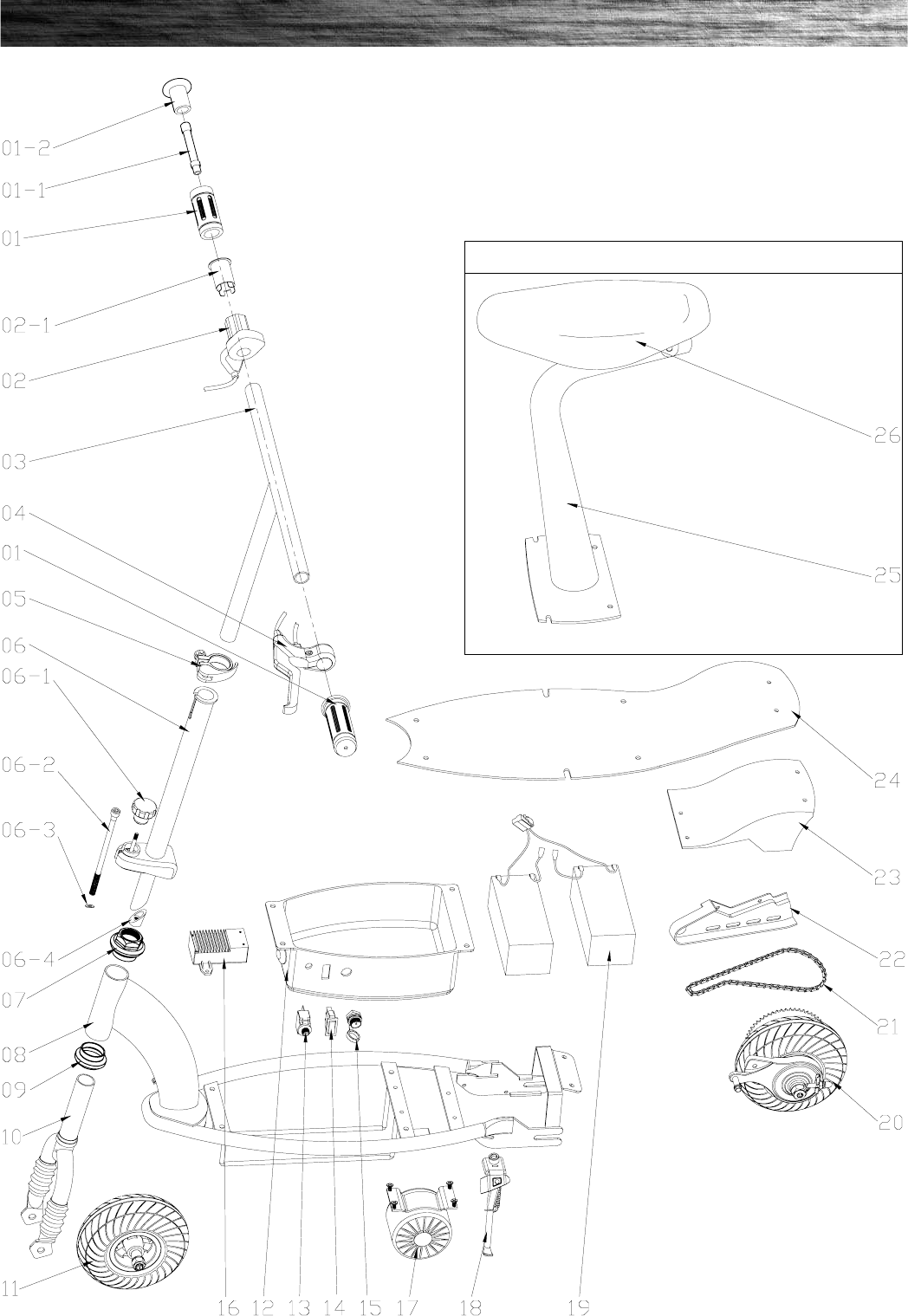 01-2
01-1
01
02-1
02
03
04
01
05
06
06-1
06-2
06-3
06-4
07
08
09
10
11

26
25

24
23
22
21
20

16 12 13 14 15 17 18 19