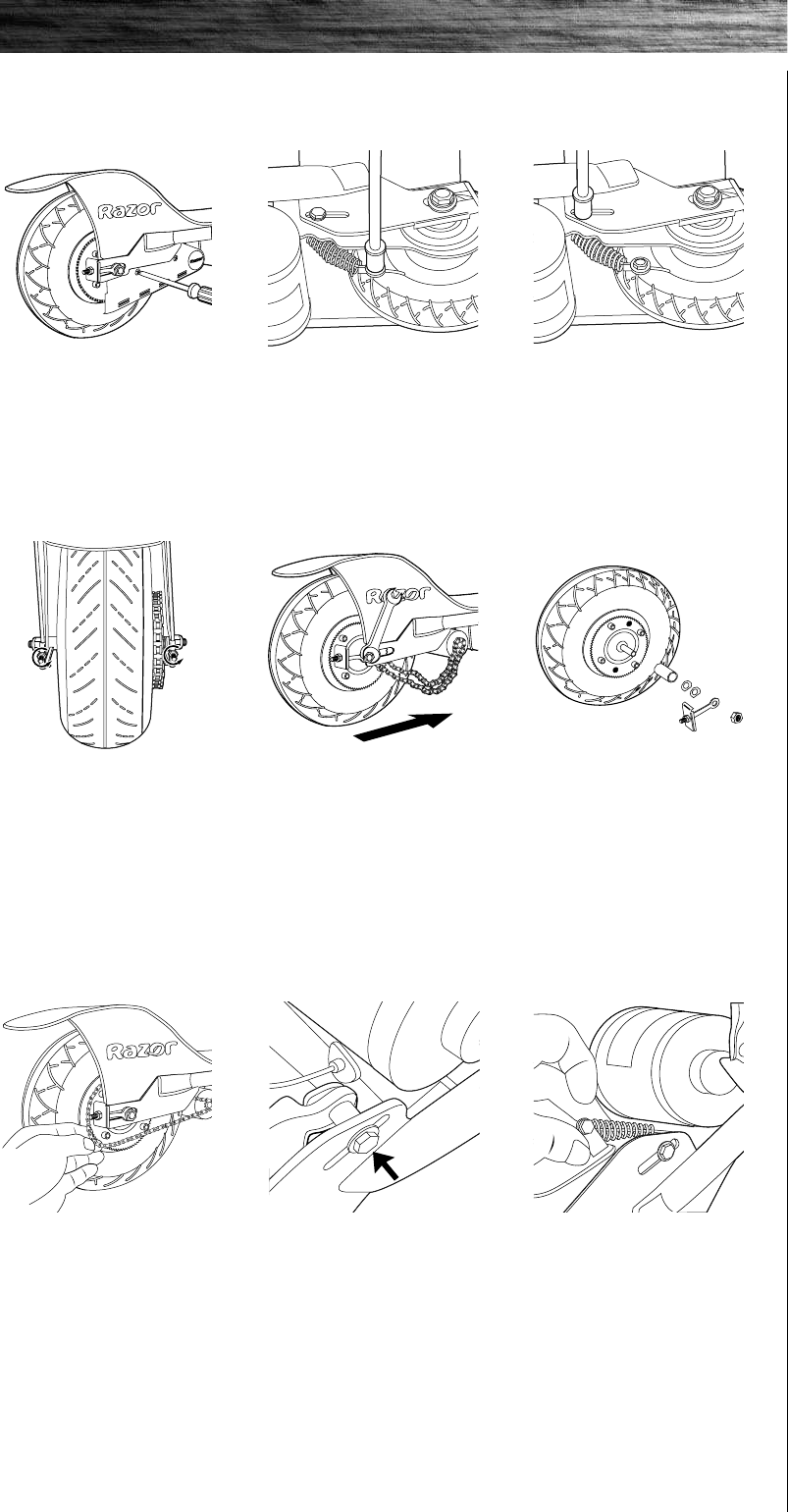 Razor

Razor

Razor