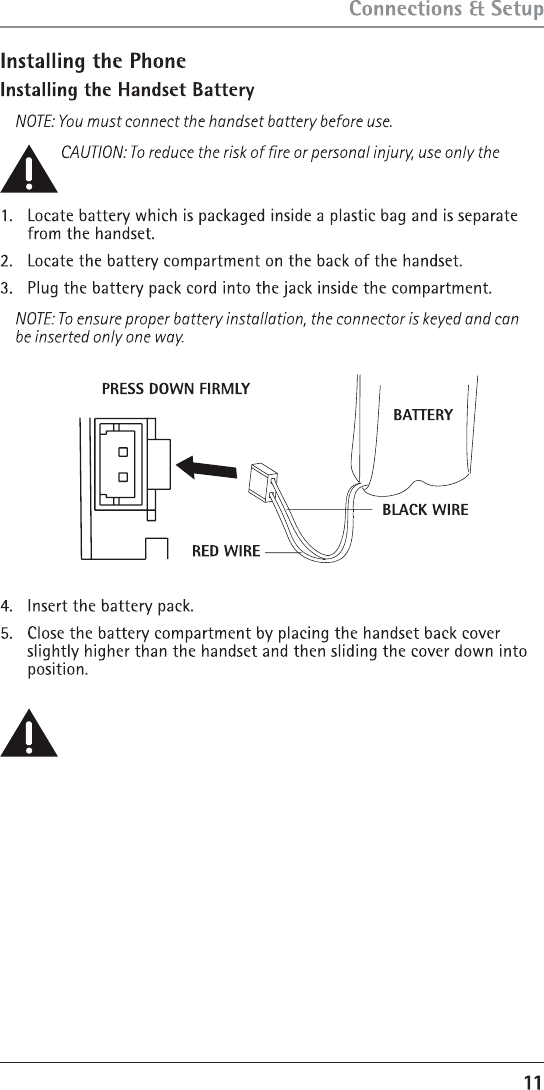 Connections & Setup

Installing the Phone

Installing the Handset Battery

NOTE: You must connect the handset battery before use.

CAUTION: To reduce the risk of fire or personal injury, use only the

1. Locate battery which is packaged inside a plastic bag and is separate from the handset.
2. Locate the battery compartment on the back of the handset.
3. Plug the battery pack cord into the jack inside the compartment.

NOTE: To ensure proper battery installation, the connector is keyed and can be inserted only one way.

PRESS DOWN FIRMLY

BATTERY

BLACK WIRE

RED WIRE

4. Insert the battery pack.
5. Close the battery compartment by placing the handset back cover slightly higher than the handset and then sliding the cover down into position.

11