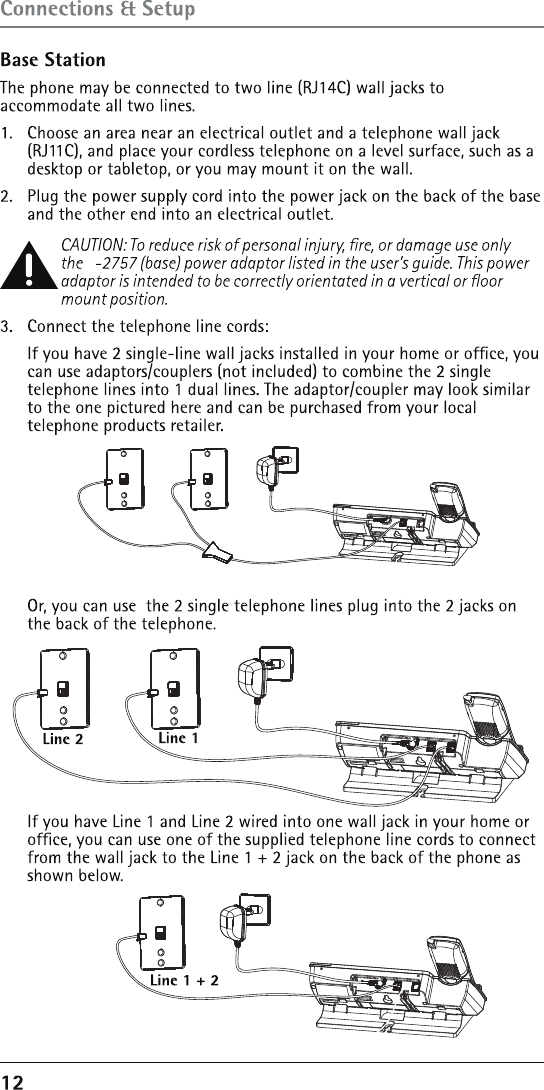 Connections & Setup

Base Station

The phone may be connected to two line (RJ14C) wall jacks to accommodate all two lines.

1. Choose an area near an electrical outlet and a telephone wall jack (RJ11C), and place your cordless telephone on a level surface, such as a desktop or tabletop, or you may mount it on the wall.

2. Plug the power supply cord into the power jack on the back of the base and the other end into an electrical outlet.

CAUTION: To reduce risk of personal injury, fire, or damage use only the -2757 (base) power adaptor listed in the user's guide. This power adaptor is intended to be correctly orientated in a vertical or floor mount position.

3. Connect the telephone line cords:

If you have 2 single-line wall jacks installed in your home or office, you can use adaptors/couplers (not included) to combine the 2 single telephone lines into 1 dual lines. The adaptor/coupler may look similar to the one pictured here and can be purchased from your local telephone products retailer.

Or, you can use the 2 single telephone lines plug into the 2 jacks on the back of the telephone.

Line 2

Line 1

If you have Line 1 and Line 2 wired into one wall jack in your home or office, you can use one of the supplied telephone line cords to connect from the wall jack to the Line 1 + 2 jack on the back of the phone as shown below.

Line 1 + 2

12