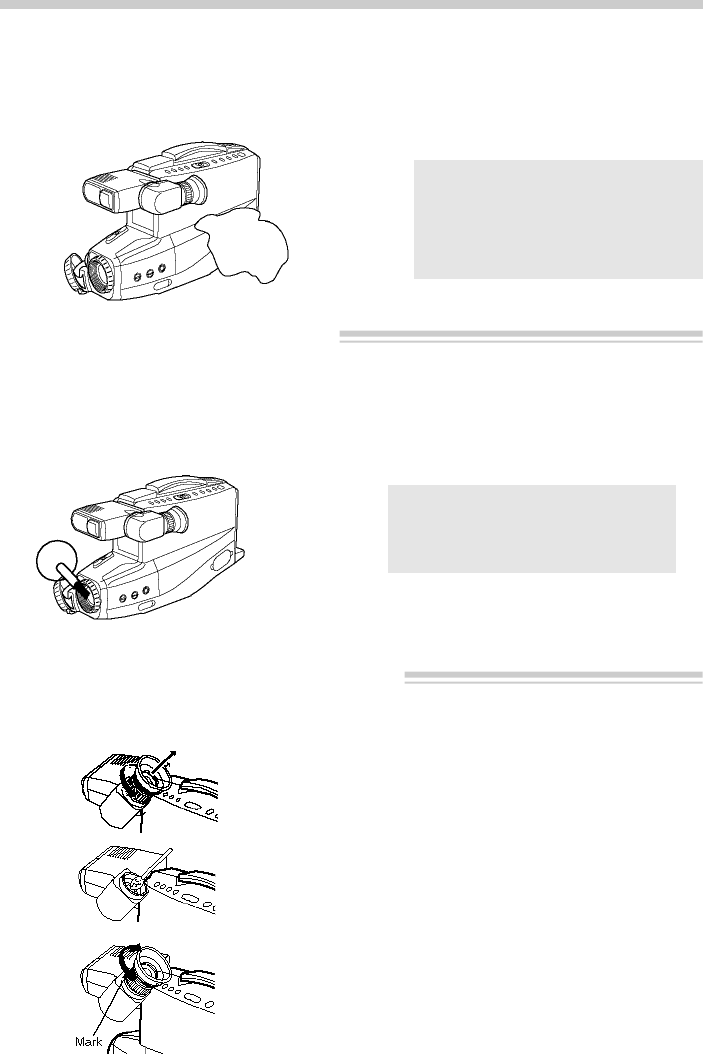 Mark