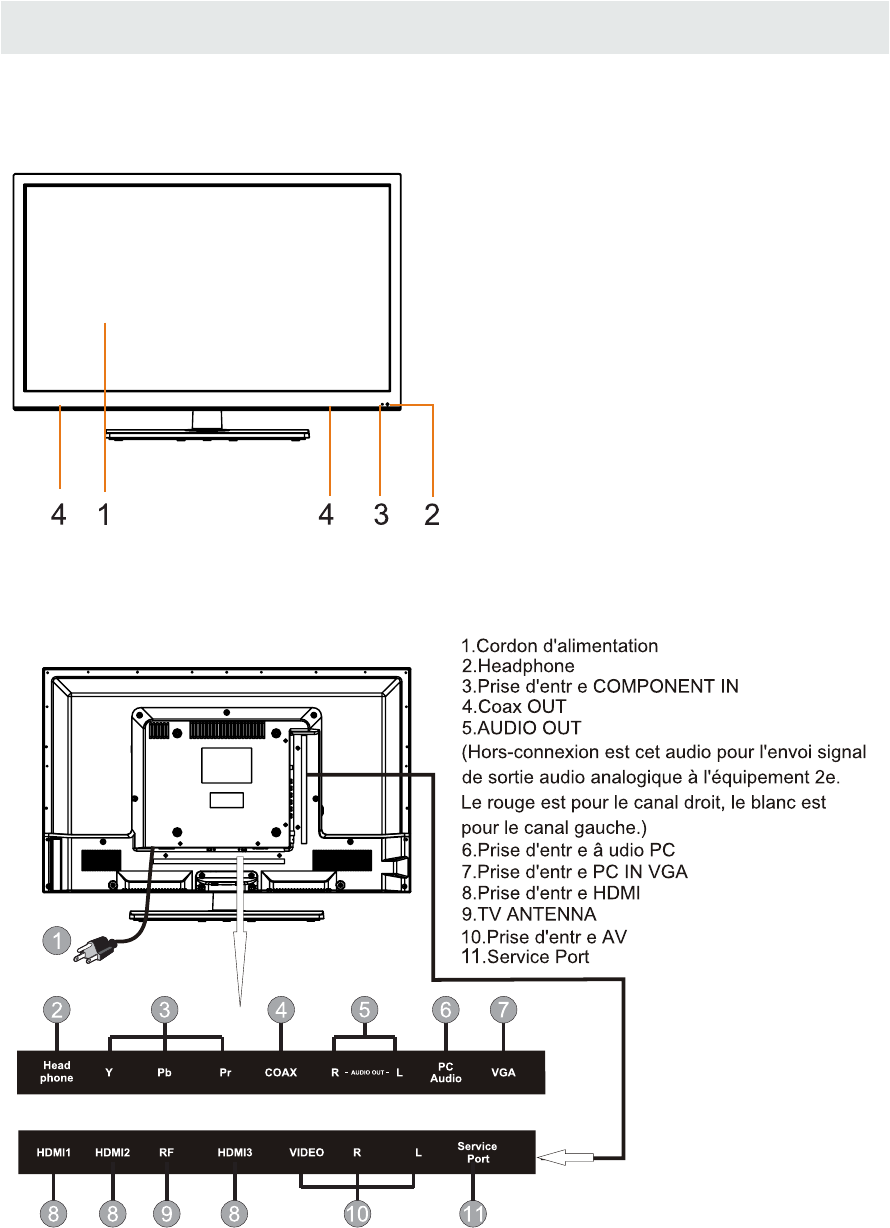 4 1 4 3 2

1.Cordon d'alimentation
2.Headphone
3.Prise d'entr e COMPONENT IN
4.Coax OUT
5.AUDIO OUT
(Hors-connexion est cet audio pour l'envoi signal de sortie audio analogique à l'équipement 2e. Le rouge est pour le canal droit, le blanc est pour le canal gauche.)
6.Prise d'entr e â udio PC
7.Prise d'entr e PC IN VGA
8.Prise d'entr e HDMI
9.TV ANTENNA
10.Prise d'entr e AV
11.Service Port

1

2 3 4 5 6 7

Head phone Y Pb Pr COAX R - AUDIO OUT - L PC Audio VGA

HDMI1 HDMI2 RF HDMI3 VIDEO R L Service Port

8 8 9 8 10 11