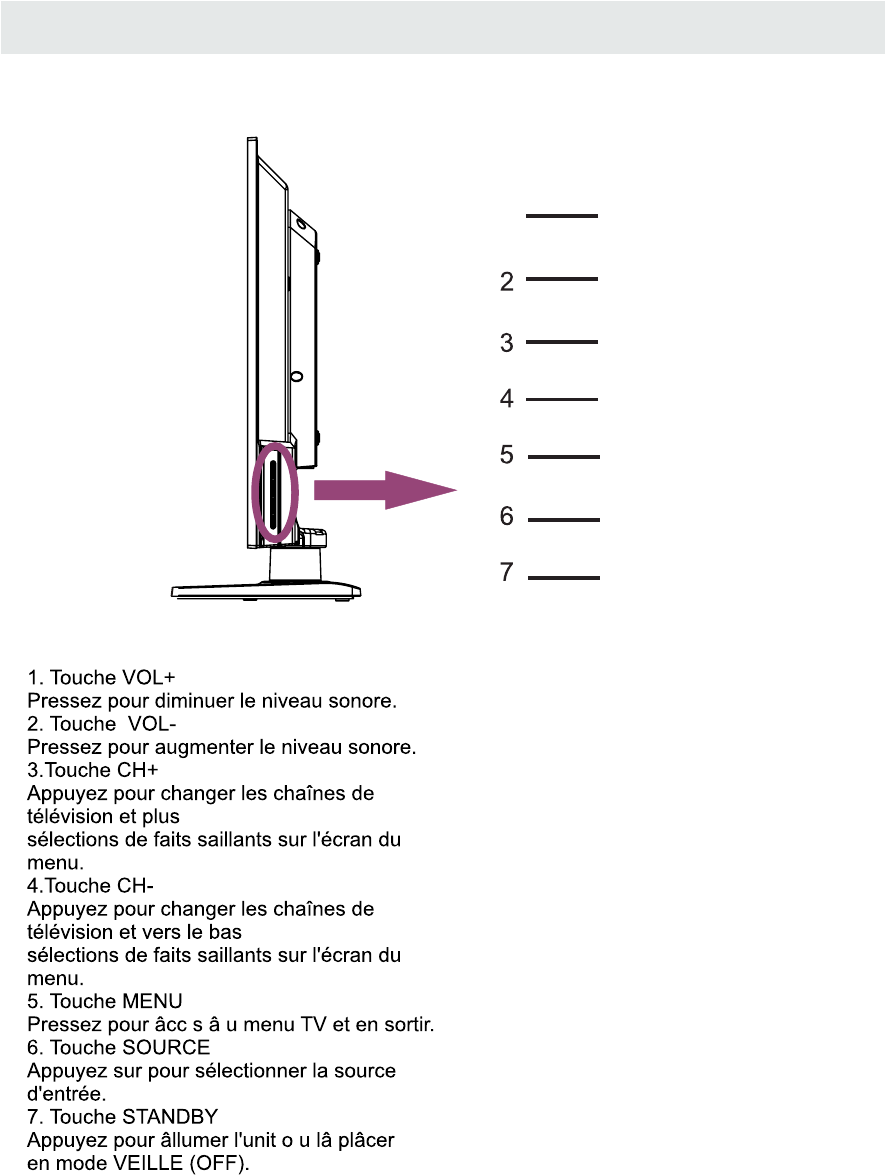 2
3
4
5
6
7

1. Touche VOL+
Pressez pour diminuer le niveau sonore.
2. Touche VOL-
Pressez pour augmenter le niveau sonore.
3.Touche CH+
Appuyez pour changer les chaînes de télévision et plus
sélections de faits saillants sur l'écran du menu.
4.Touche CH-
Appuyez pour changer les chaînes de télévision et vers le bas
sélections de faits saillants sur l'écran du menu.
5. Touche MENU
Pressez pour âcc s â u menu TV et en sortir.
6. Touche SOURCE
Appuyez sur pour sélectionner la source d'entrée.
7. Touche STANDBY
Appuyez pour âllumer l'unit o u lâ plâcer en mode VEILLE (OFF).