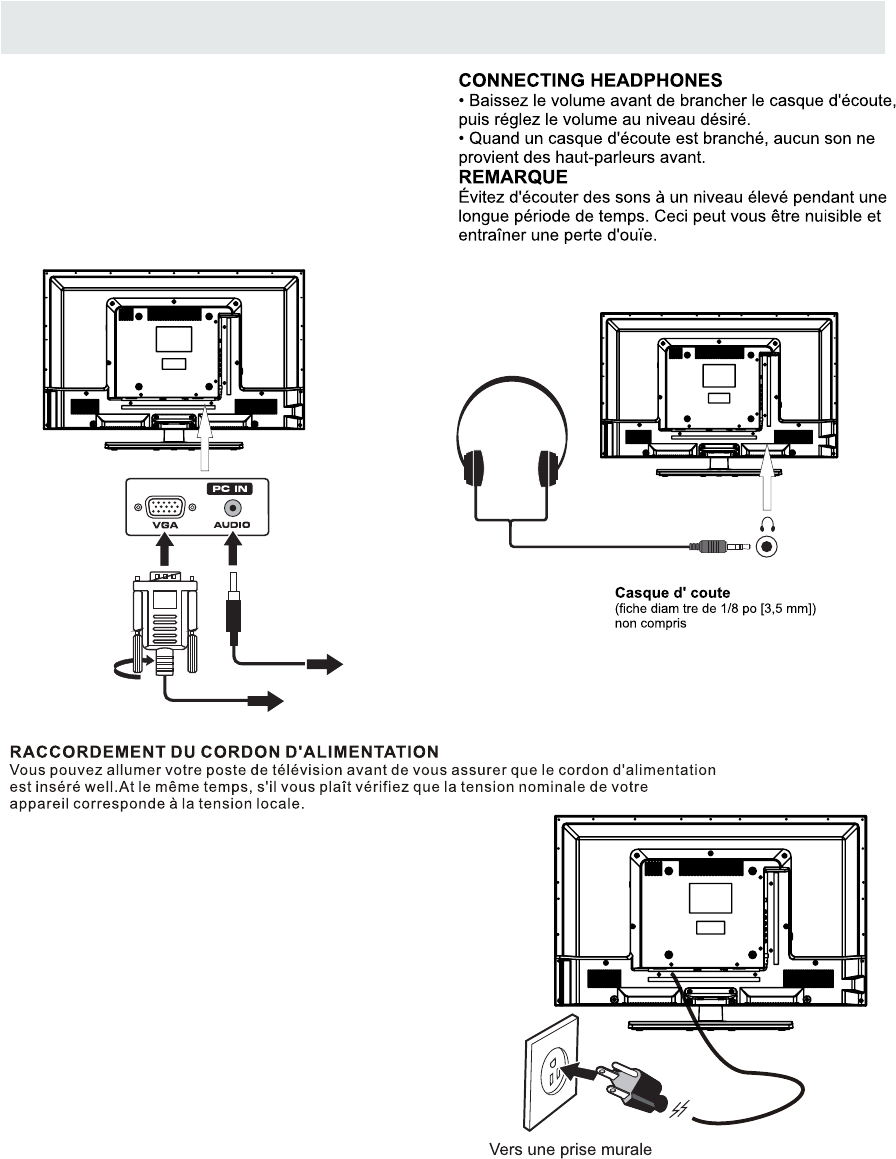 CONNECTING HEADPHONES
• Baissez le volume avant de brancher le casque d'écoute, puis réglez le volume au niveau désiré.
• Quand un casque d'écoute est branché, aucun son ne provient des haut-parleurs avant.
REMARQUE
Évitez d'écouter des sons à un niveau élevé pendant une longue période de temps. Ceci peut vous être nuisible et entraîner une perte d'ouïe.

PC IN
VGA
AUDIO

Casque d' coute
(fiche diam tre de 1/8 po [3,5 mm])
non compris

RACCORDEMENT DU CORDON D'ALIMENTATION
Vous pouvez allumer votre poste de télévision avant de vous assurer que le cordon d'alimentation est inséré well.At le même temps, s'il vous plaît vérifiez que la tension nominale de votre appareil corresponde à la tension locale.

Vers une prise murale