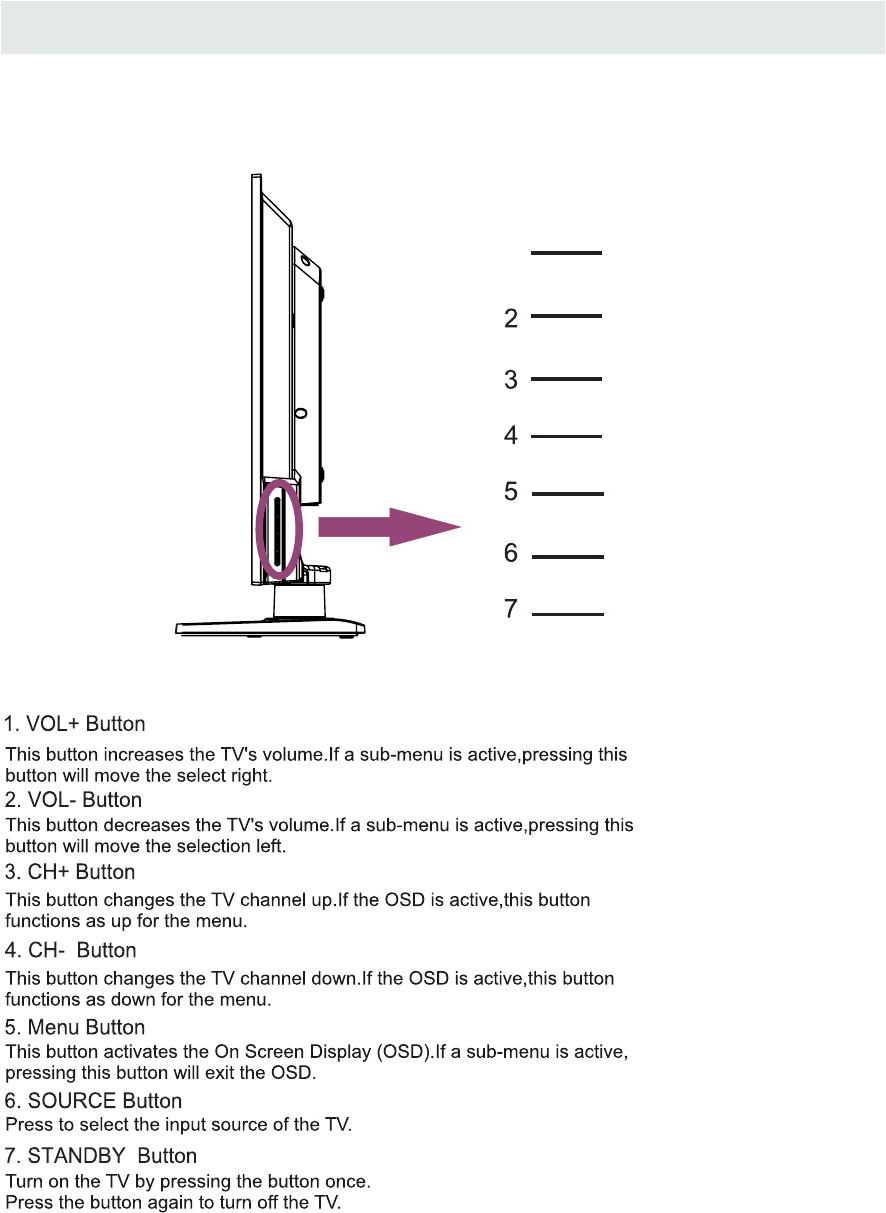 2
3
4
5
6
7

1. VOL+ Button
This button increases the TV's volume.If a sub-menu is active,pressing this button will move the select right.
2. VOL- Button
This button decreases the TV's volume.If a sub-menu is active,pressing this button will move the selection left.
3. CH+ Button
This button changes the TV channel up.If the OSD is active,this button functions as up for the menu.
4. CH- Button
This button changes the TV channel down.If the OSD is active,this button functions as down for the menu.
5. Menu Button
This button activates the On Screen Display (OSD).If a sub-menu is active, pressing this button will exit the OSD.
6. SOURCE Button
Press to select the input source of the TV.
7. STANDBY Button
Turn on the TV by pressing the button once.
Press the button again to turn off the TV.