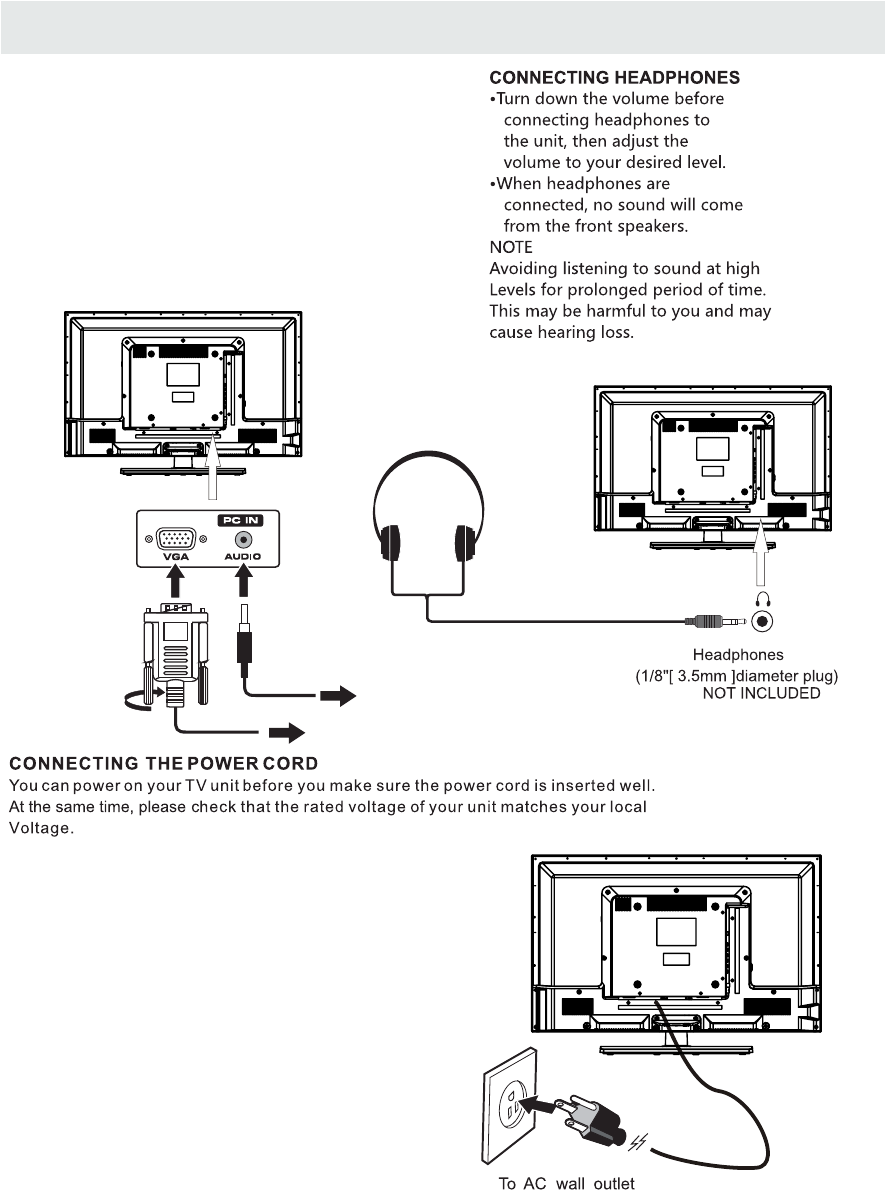 CONNECTING HEADPHONES
•Turn down the volume before connecting headphones to the unit, then adjust the volume to your desired level.
•When headphones are connected, no sound will come from the front speakers.
NOTE
Avoiding listening to sound at high Levels for prolonged period of time. This may be harmful to you and may cause hearing loss.

PC IN
VGA
AUDIO

Headphones
(1/8"[ 3.5mm ]diameter plug)
NOT INCLUDED

CONNECTING THE POWER CORD
You can power on your TV unit before you make sure the power cord is inserted well. At the same time, please check that the rated voltage of your unit matches your local Voltage.

To AC wall outlet