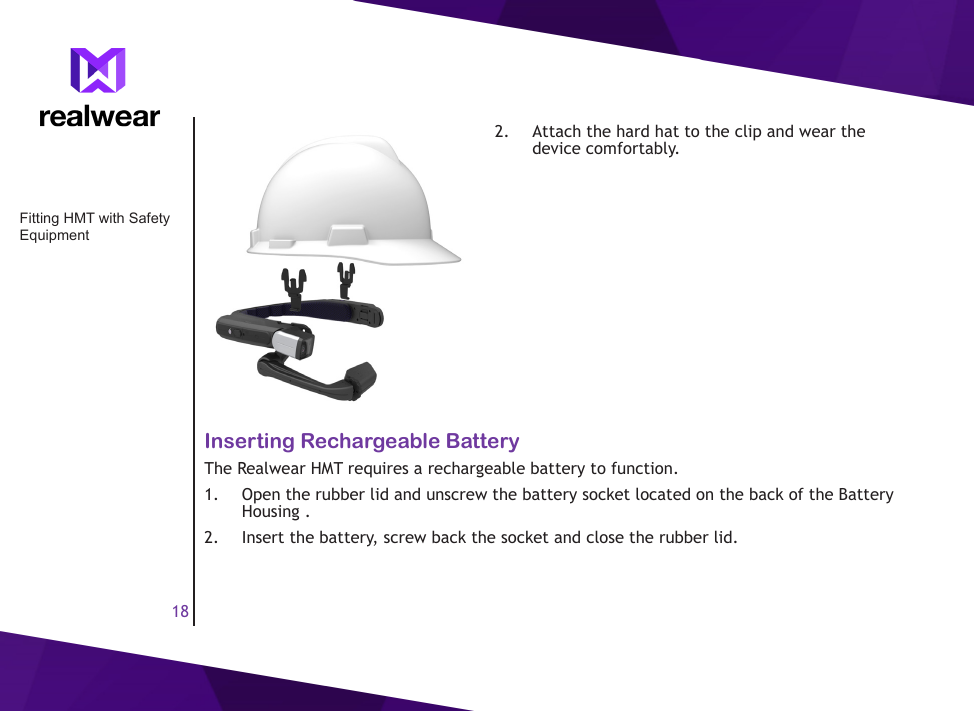 realwear

Fitting HMT with Safety Equipment

2. Attach the hard hat to the clip and wear the device comfortably.

Inserting Rechargeable Battery

The Realwear HMT requires a rechargeable battery to function.

1. Open the rubber lid and unscrew the battery socket located on the back of the Battery Housing .

2. Insert the battery, screw back the socket and close the rubber lid.

18