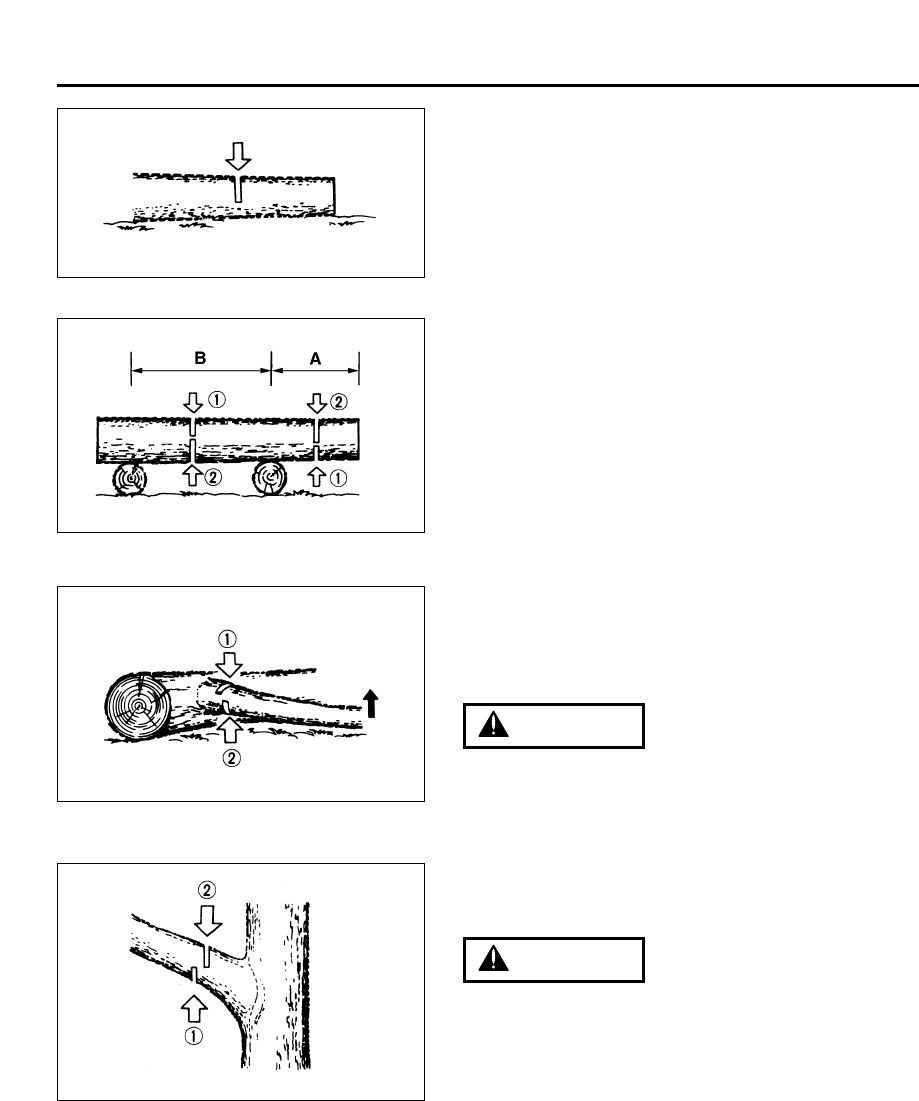 B
A
①
②
②
①

①
②

②
①