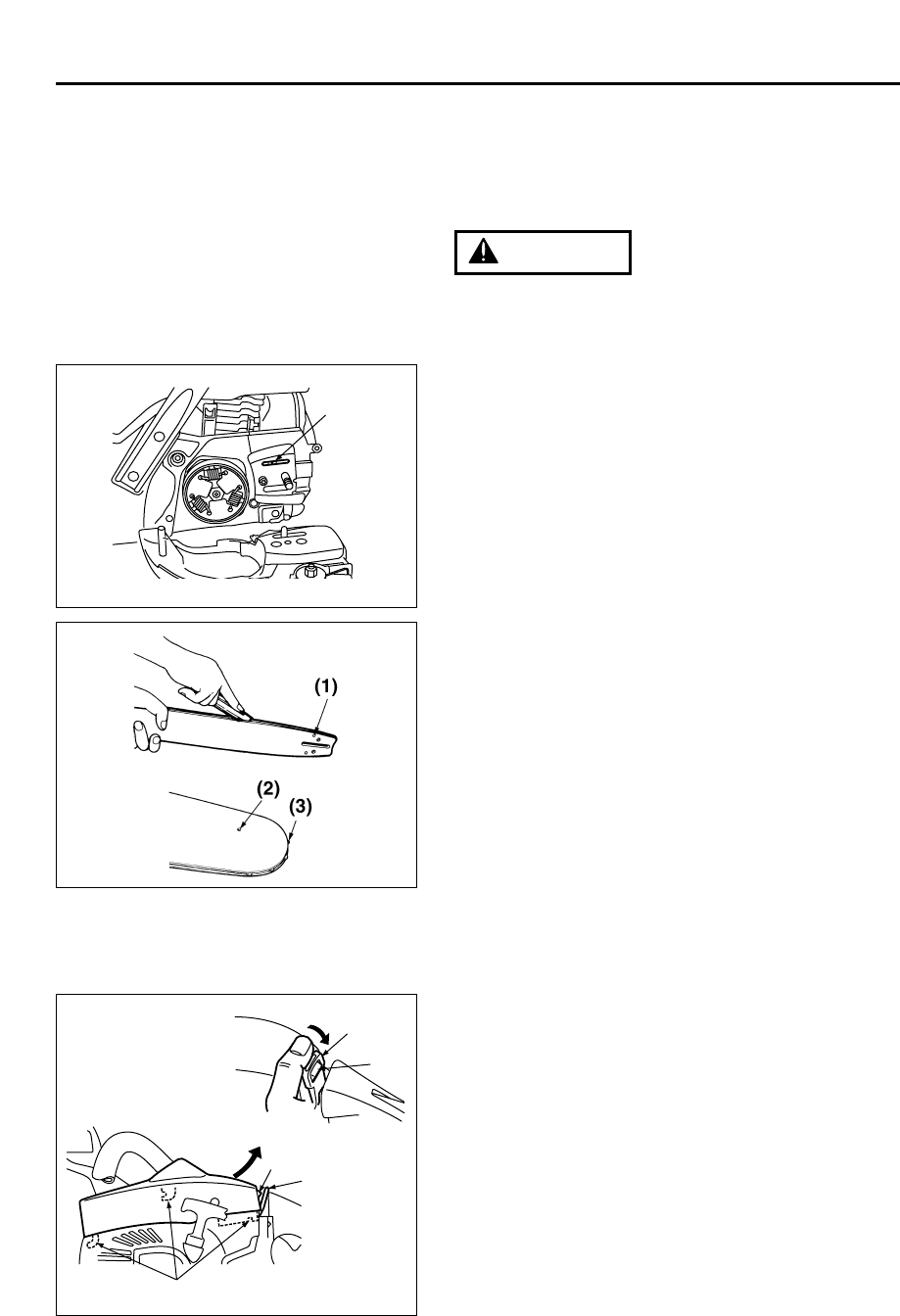 (1)

(2)

(3)