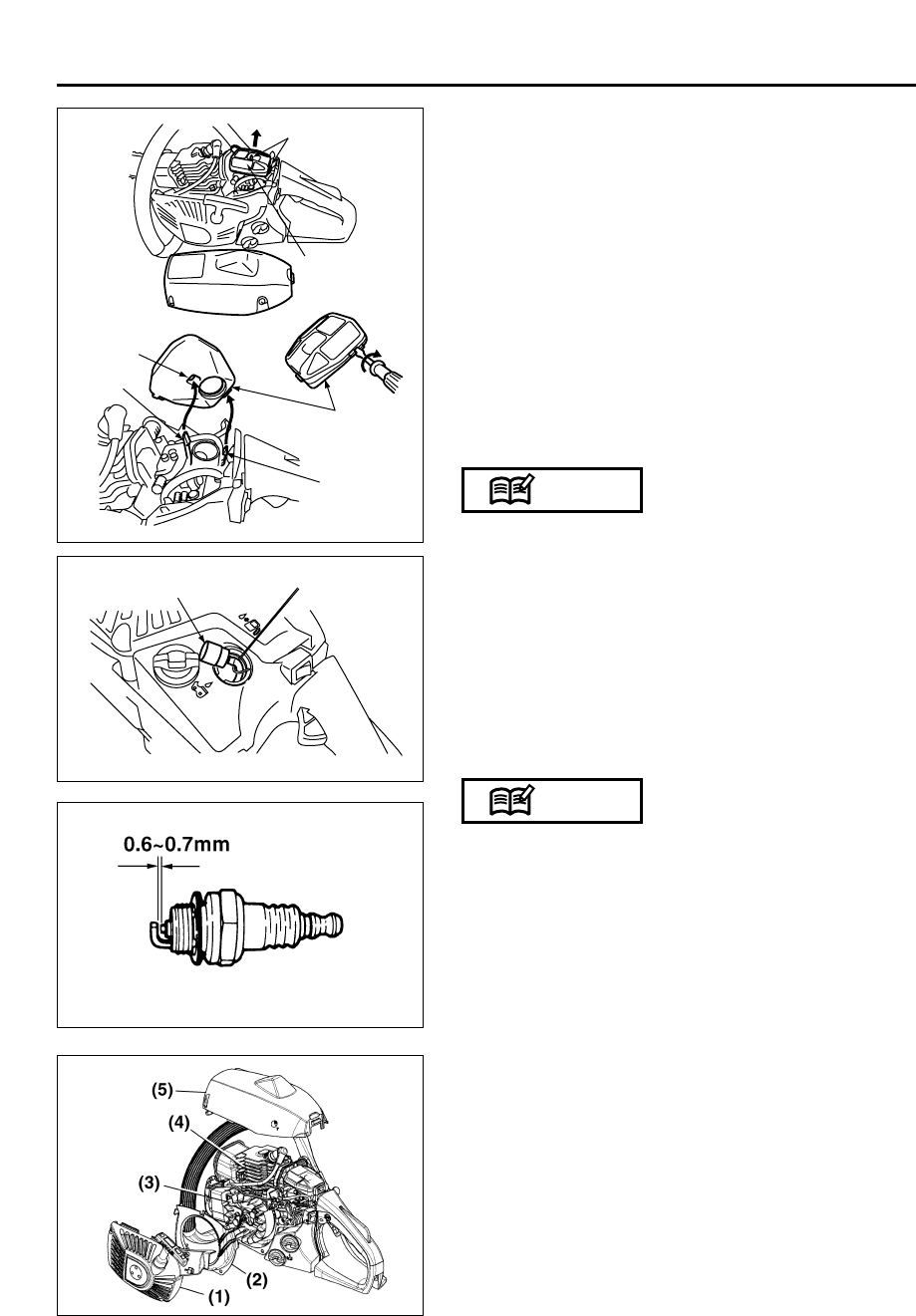 0.6~0.7mm

(5)

(4)

(3)

(2)

(1)