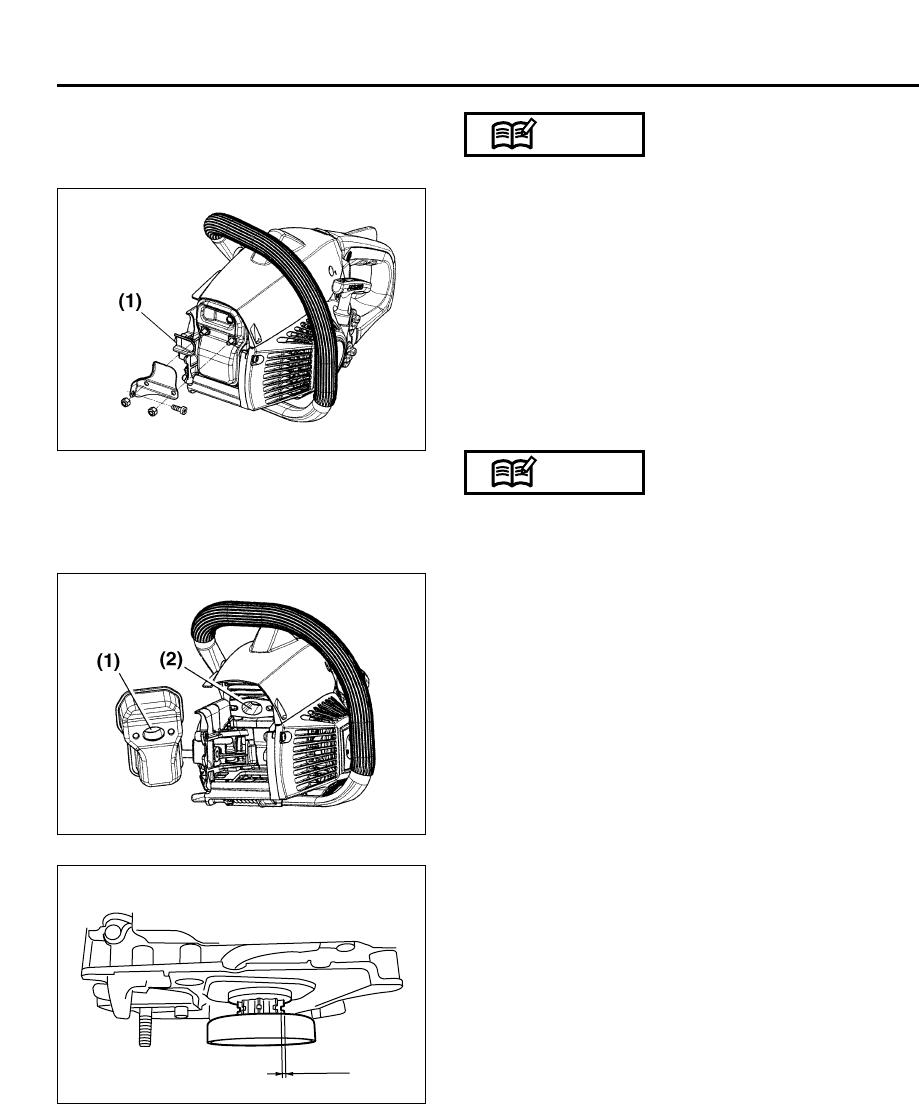 (1)

(1)

(2)