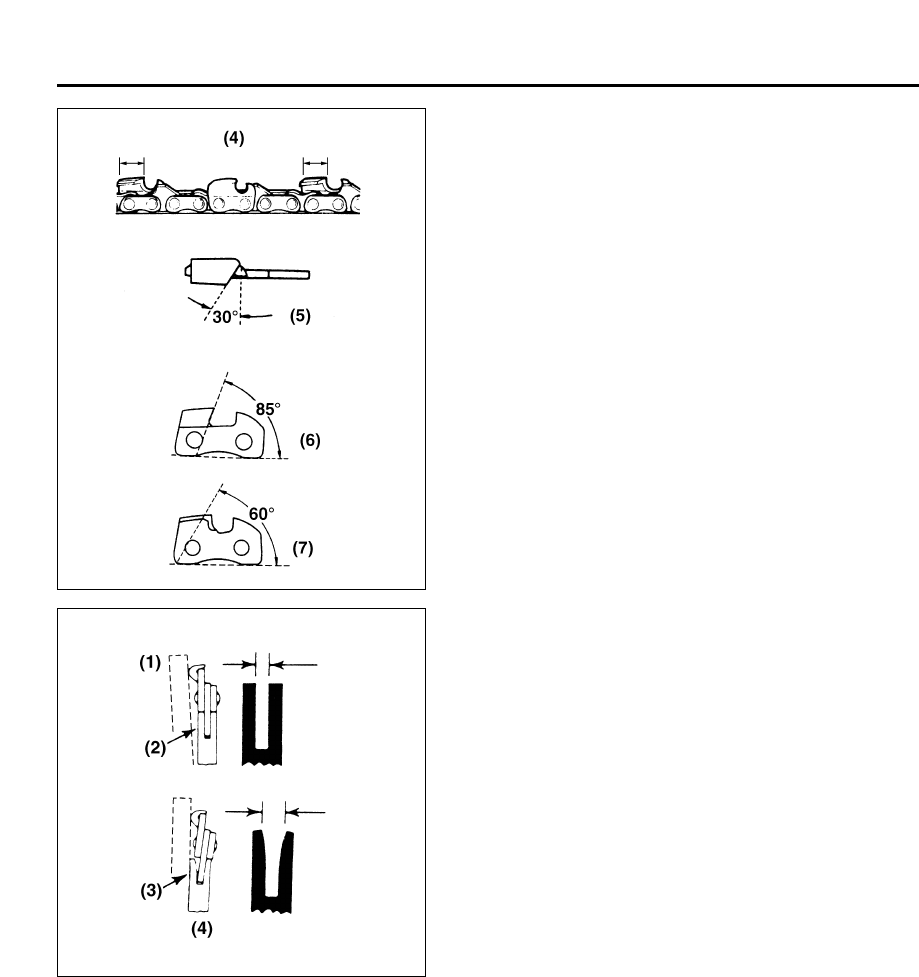 (4)

30°

(5)

85°

(6)

60°

(7)

(1)

(2)

(3)

(4)