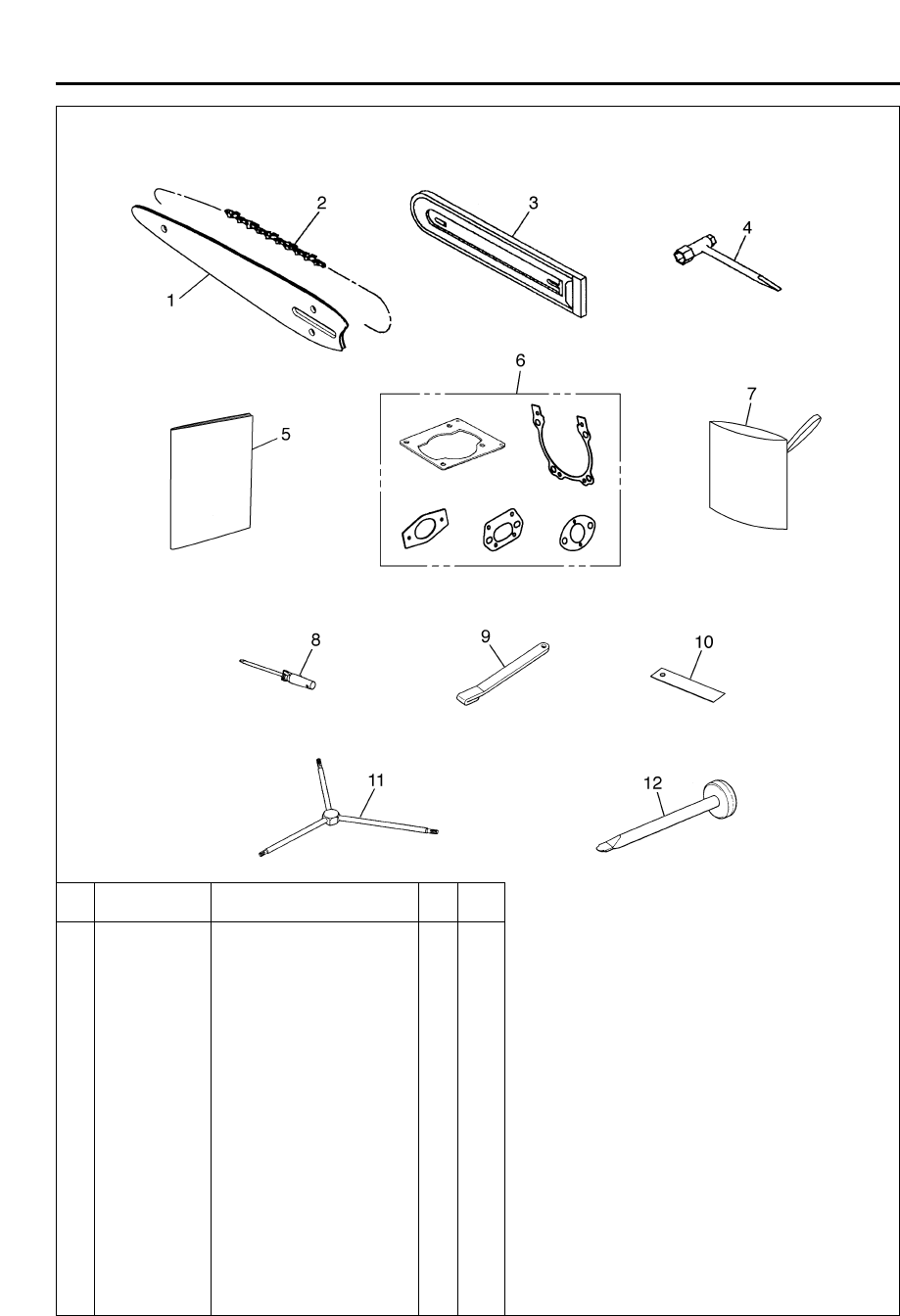 2
3
4
1
6
7
5
8
9
10
11
12