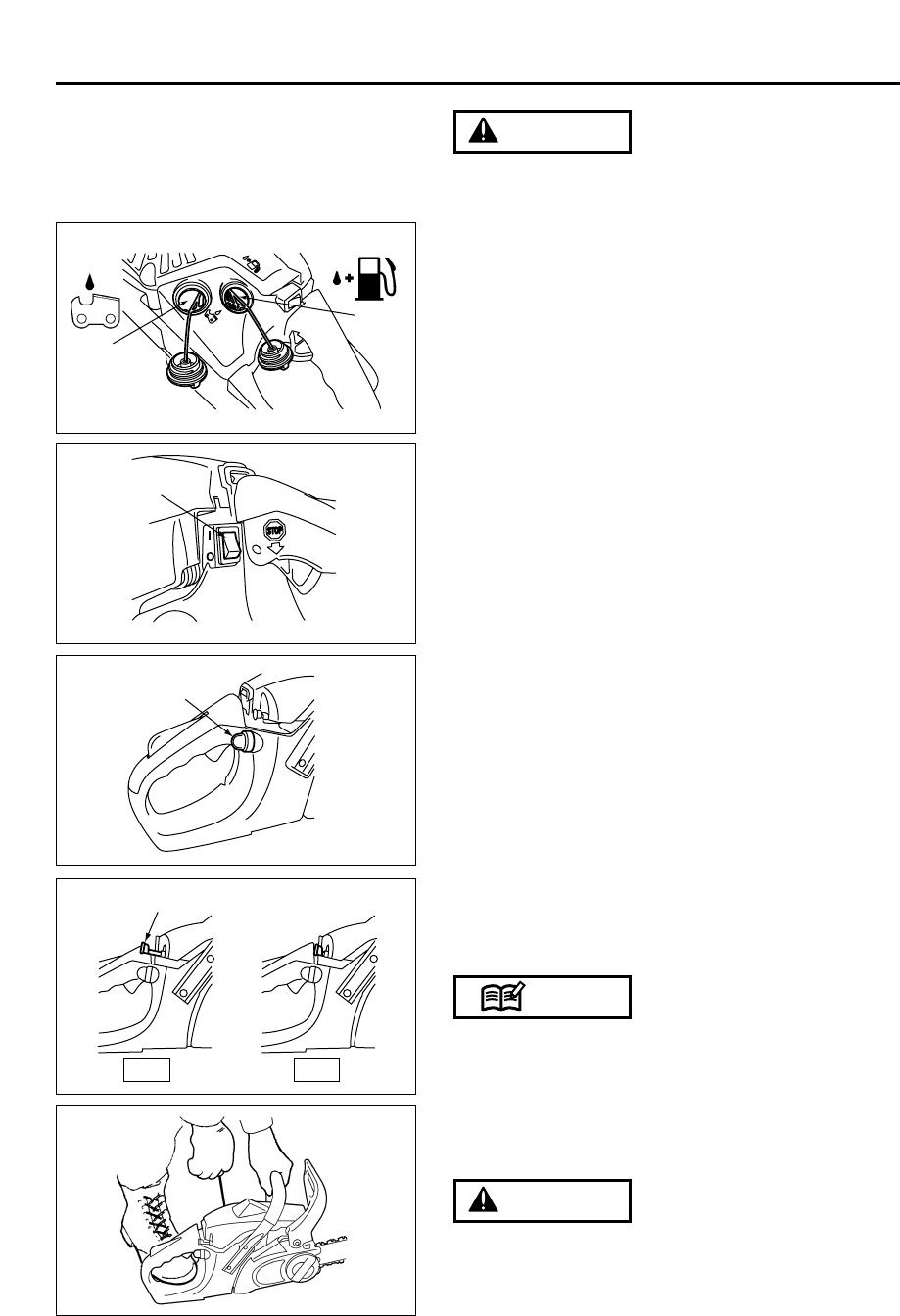 STOP