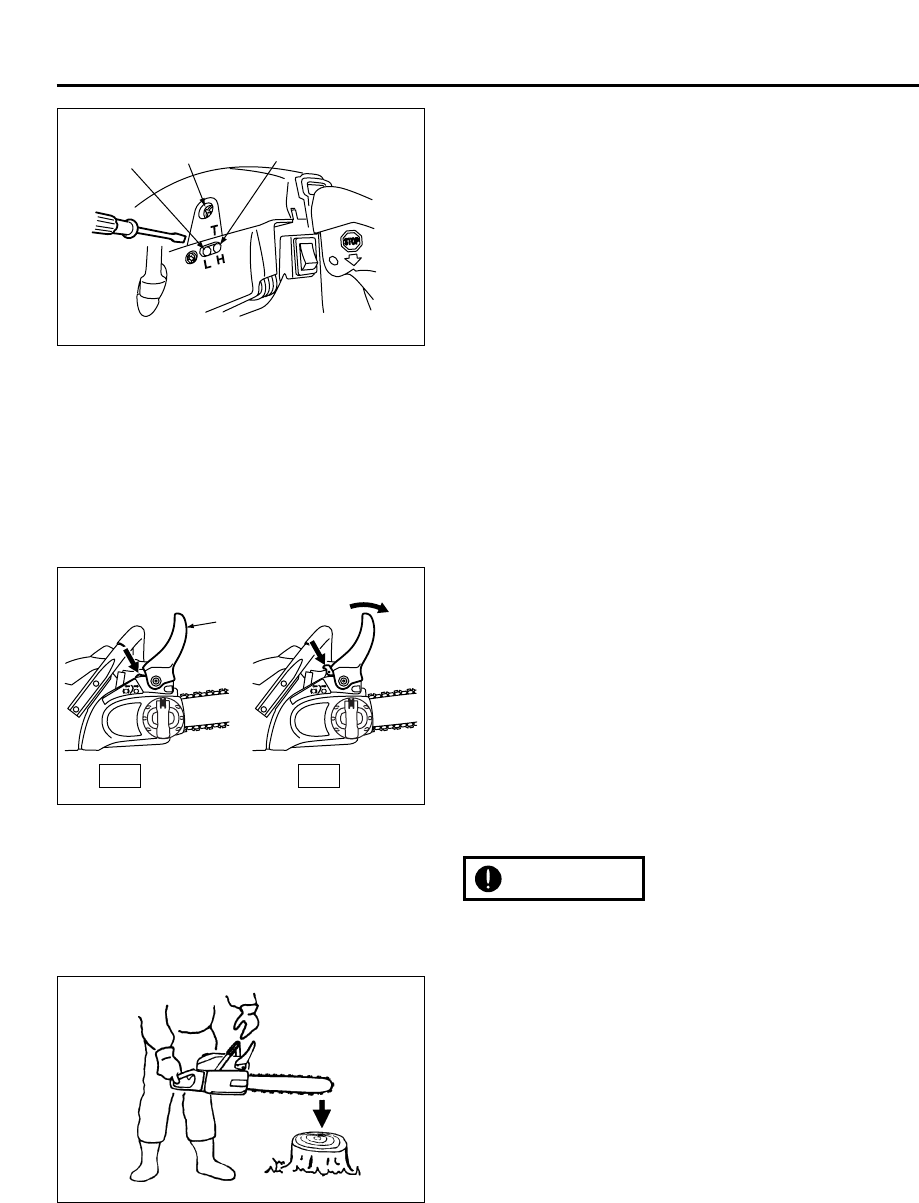 T
L H
STOP