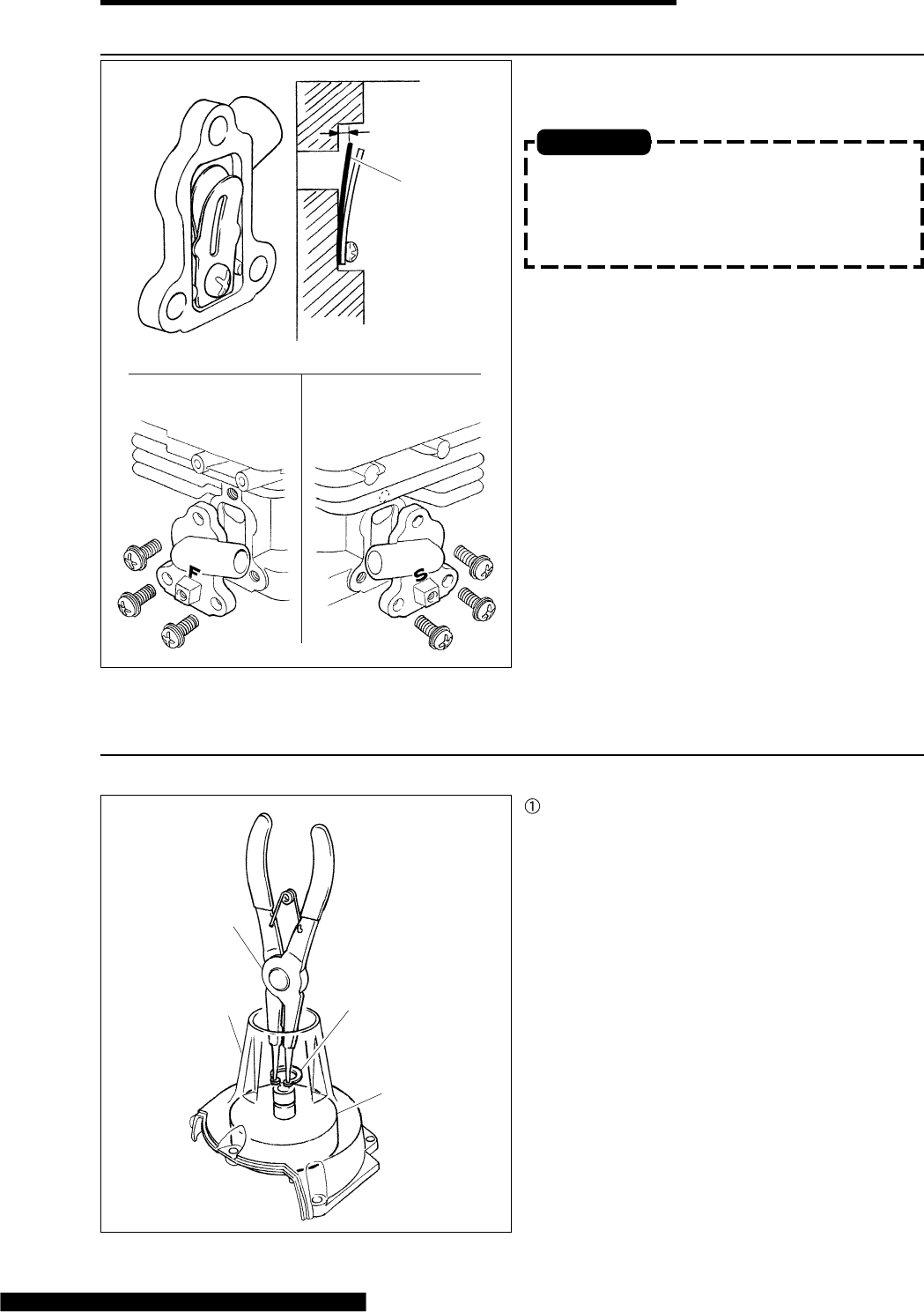 F

S

①