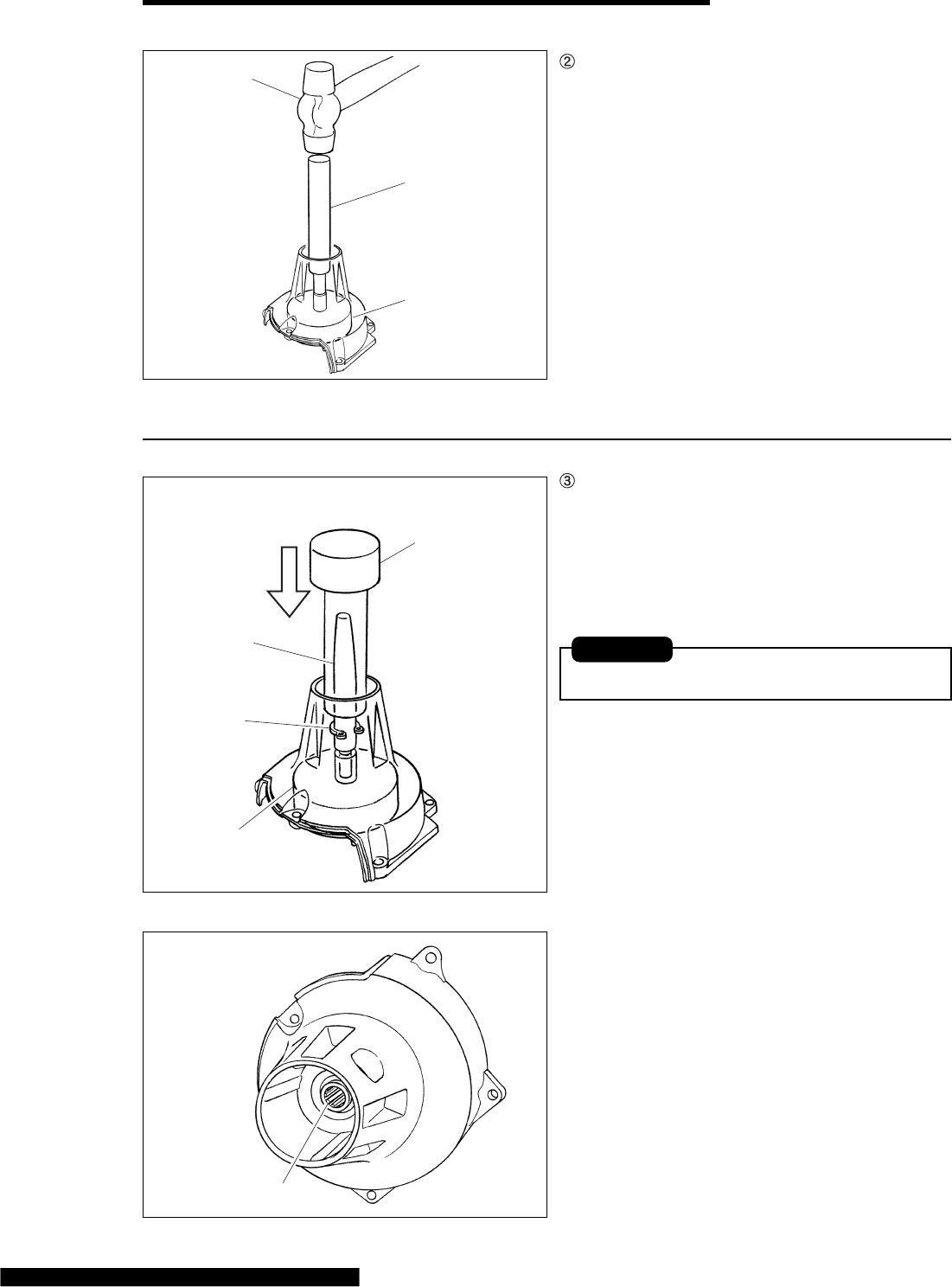 ②

③