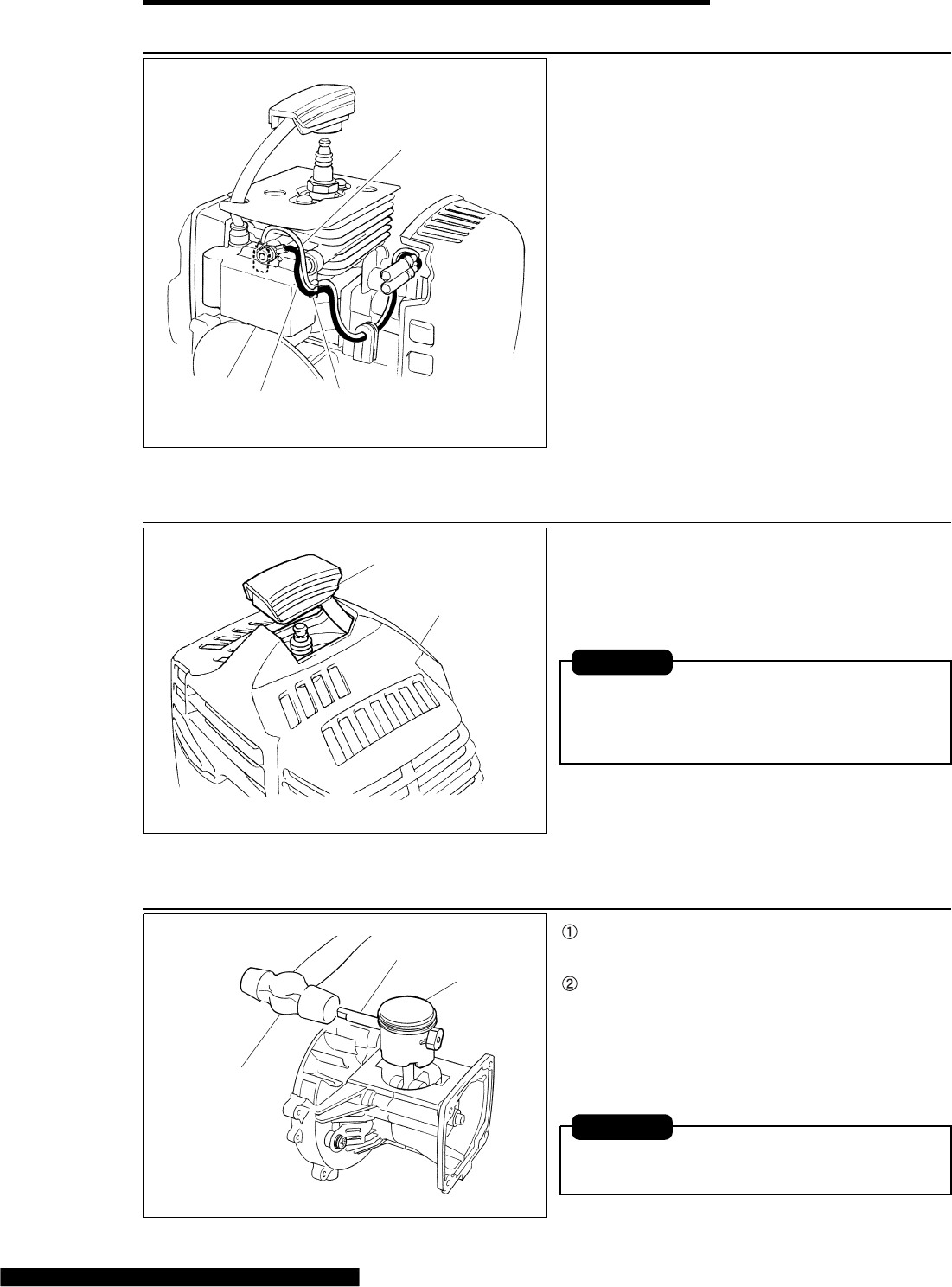 ①

②