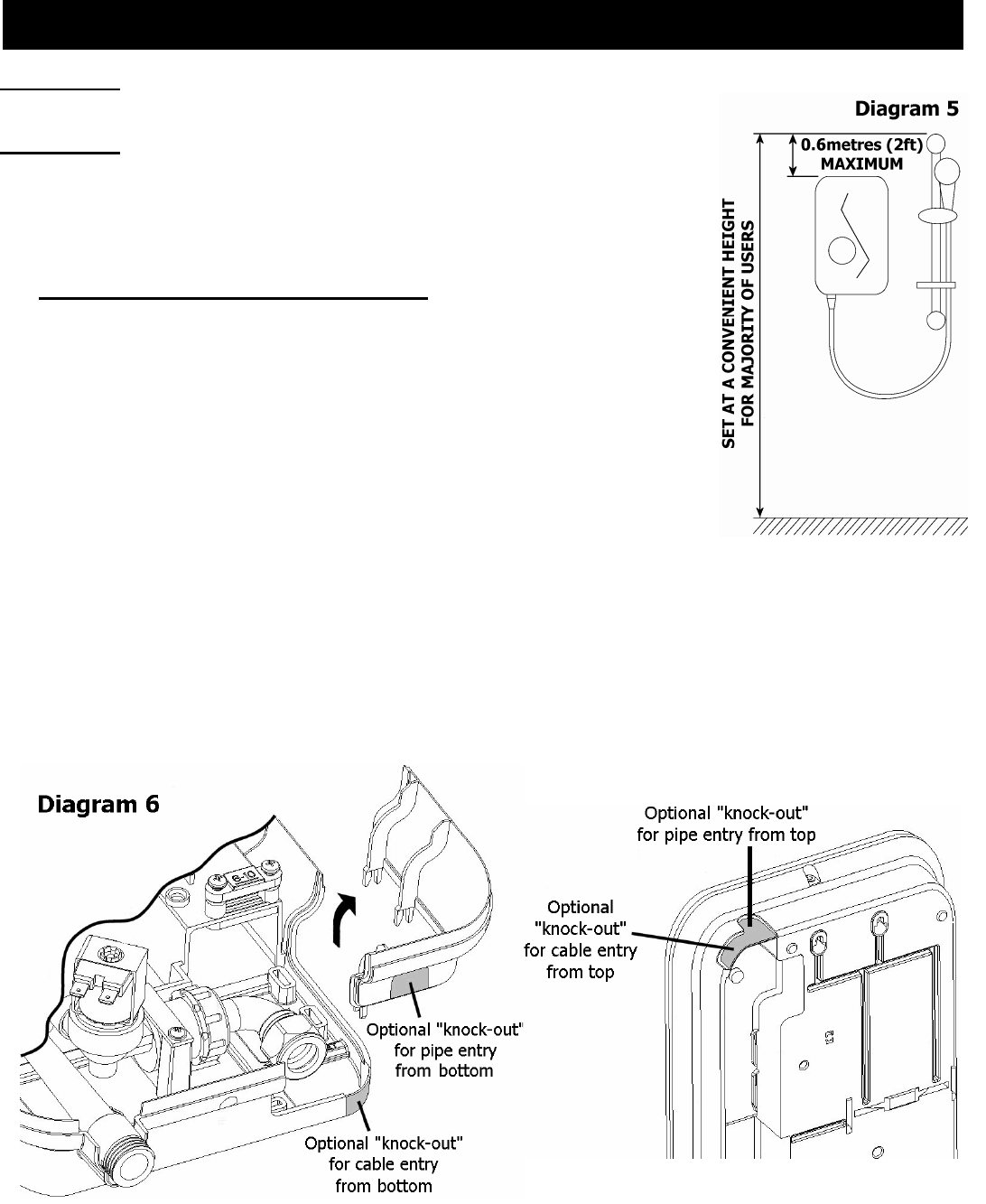 Diagram 5

0.6metres (2ft) MAXIMUM

SET AT A CONVENIENT HEIGHT FOR MAJORITY OF USERS

Diagram 6

Optional "knock-out" for pipe entry from bottom

Optional "knock-out" for cable entry from bottom

Optional "knock-out" for pipe entry from top

Optional "knock-out" for cable entry from top